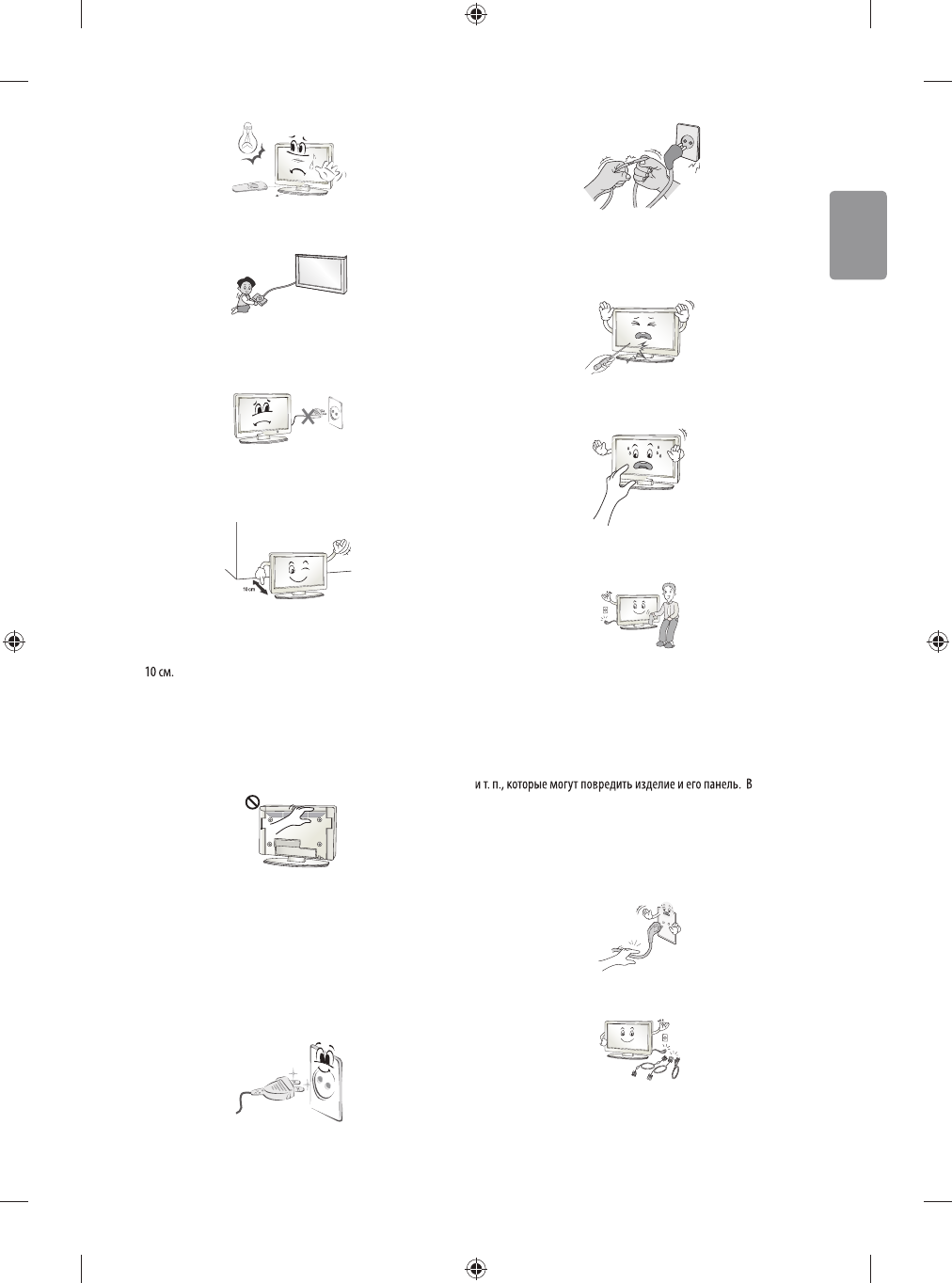 10 cm

10 см.

и т. п., которые могут повредить изделие и его панель. В