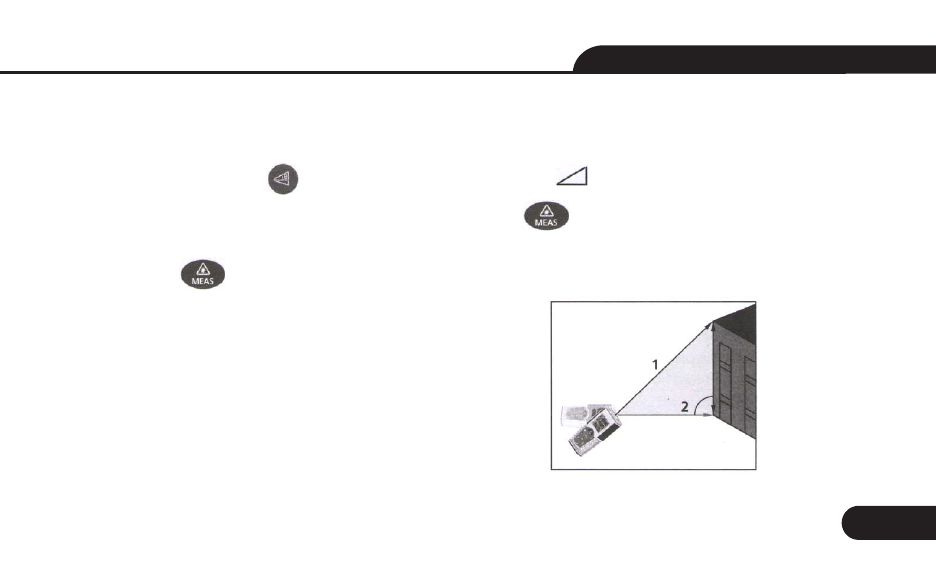 MEAS

MEAS

1

2