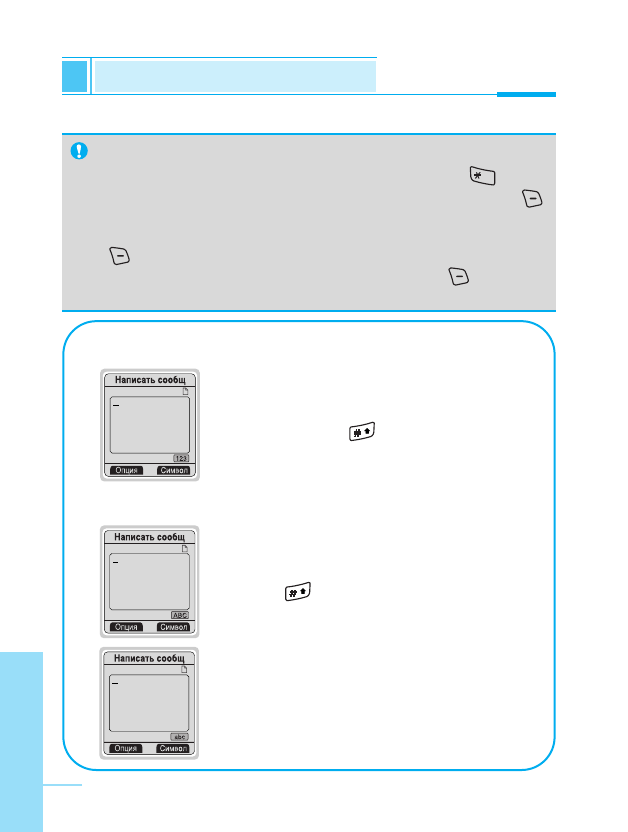 Написать сообщ

123

Опция Символ

Написать сообщ

ABC

Опция Символ

Написать сообщ

abc

Опция Символ