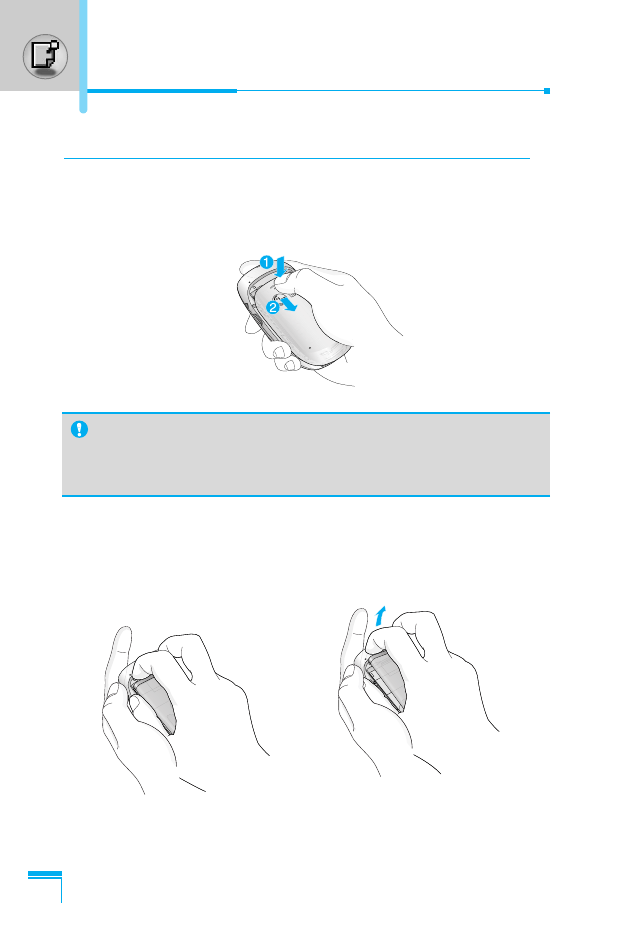 1

2