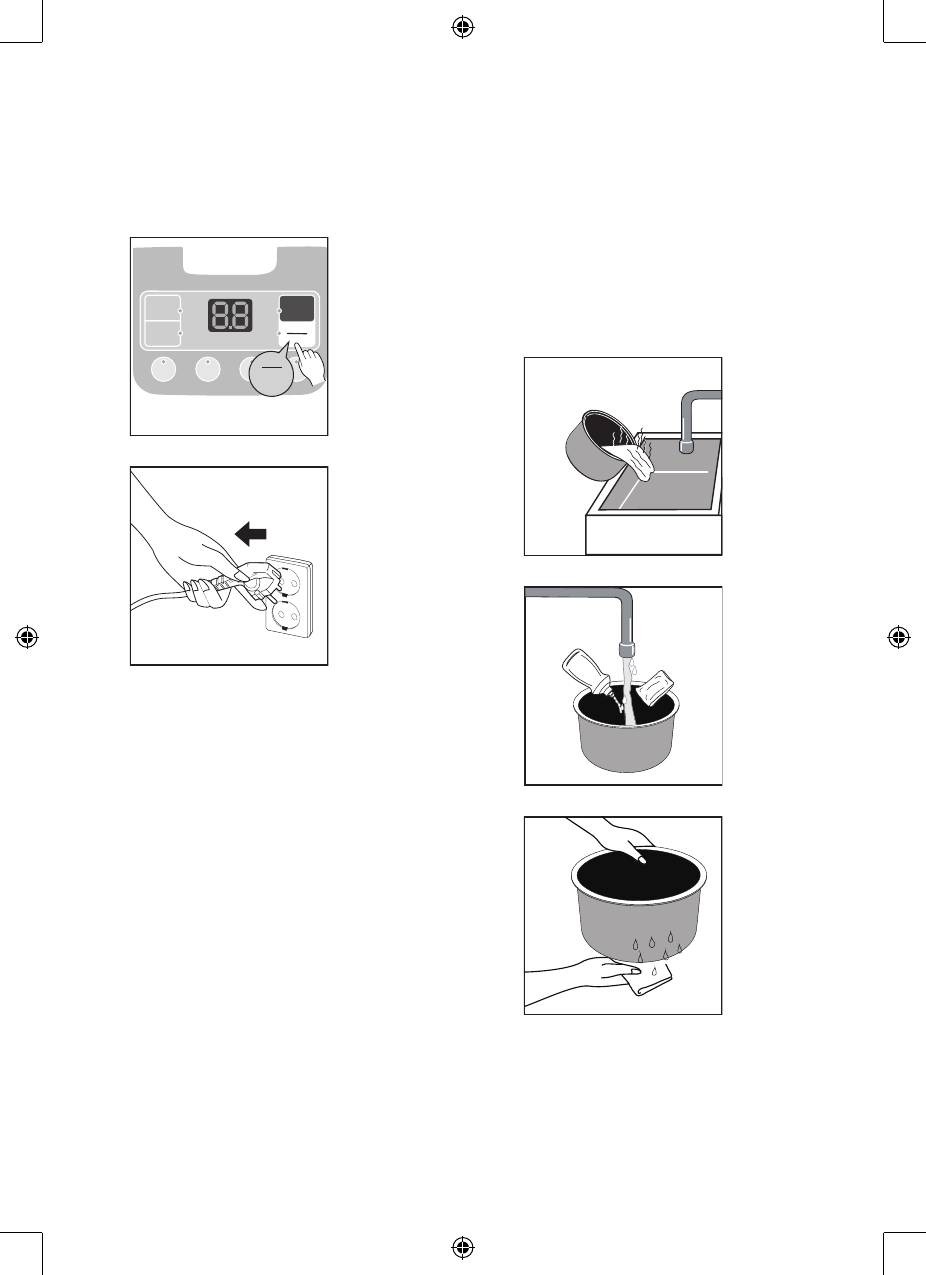 8.8