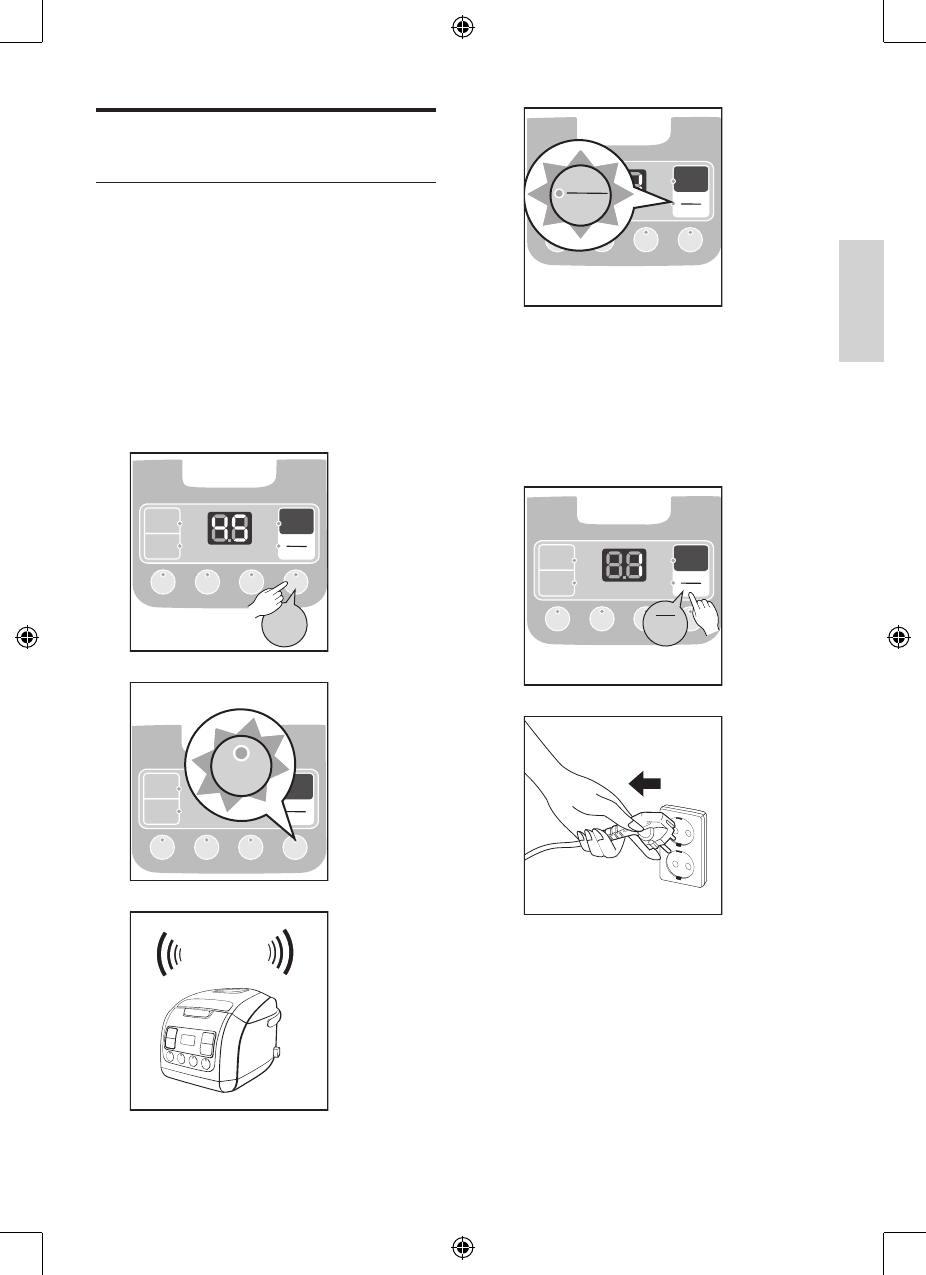 8.8

8.8