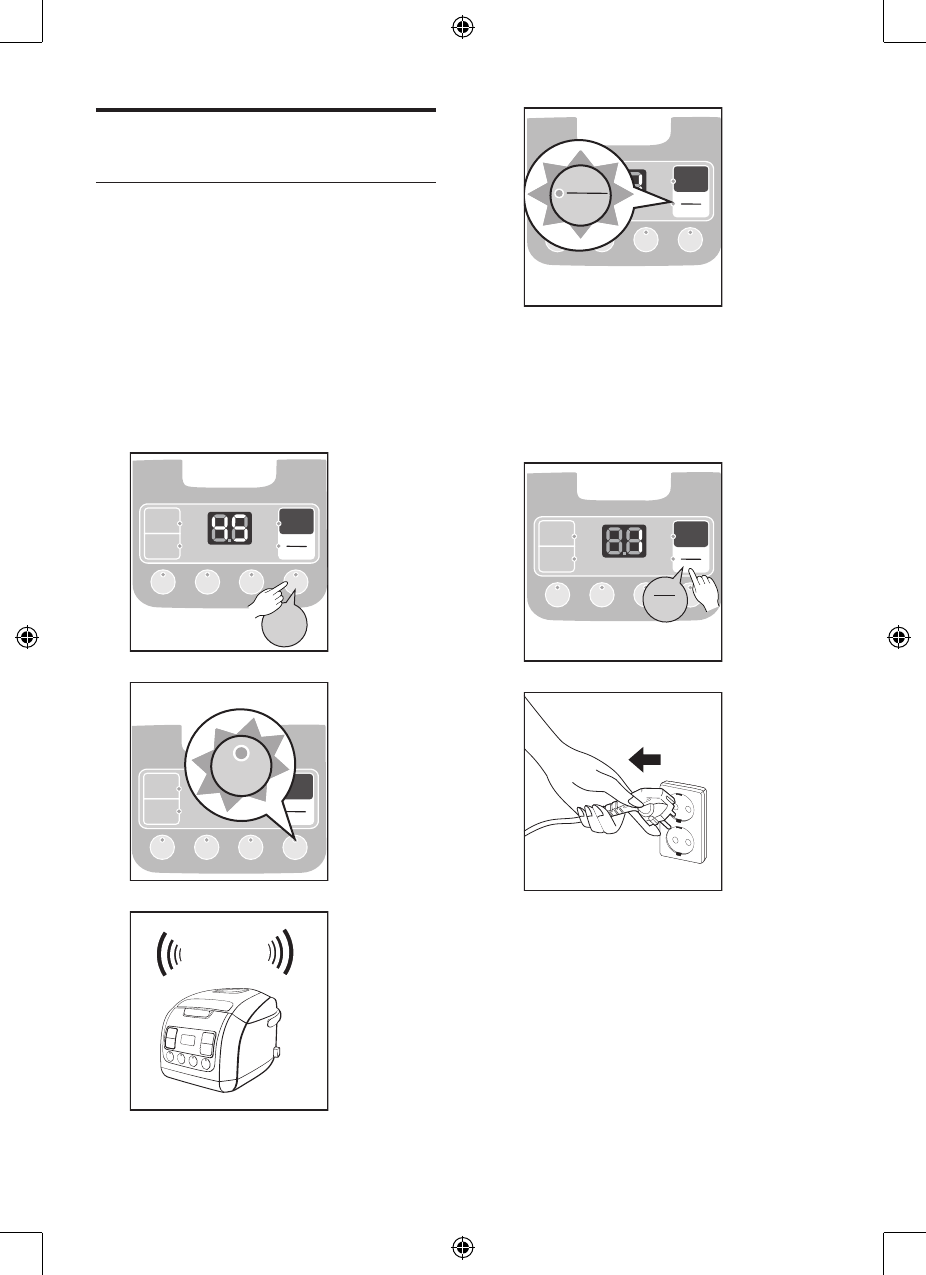 8.8

8.8