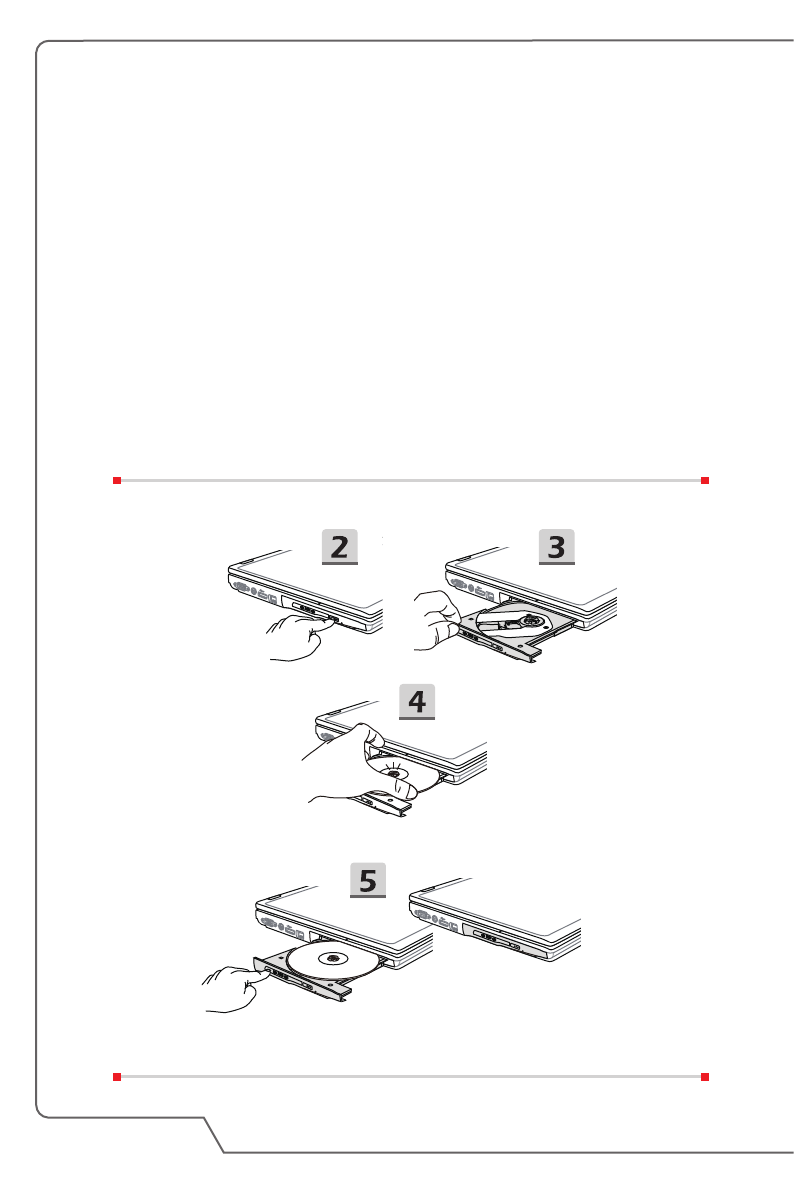 2

3

4

5