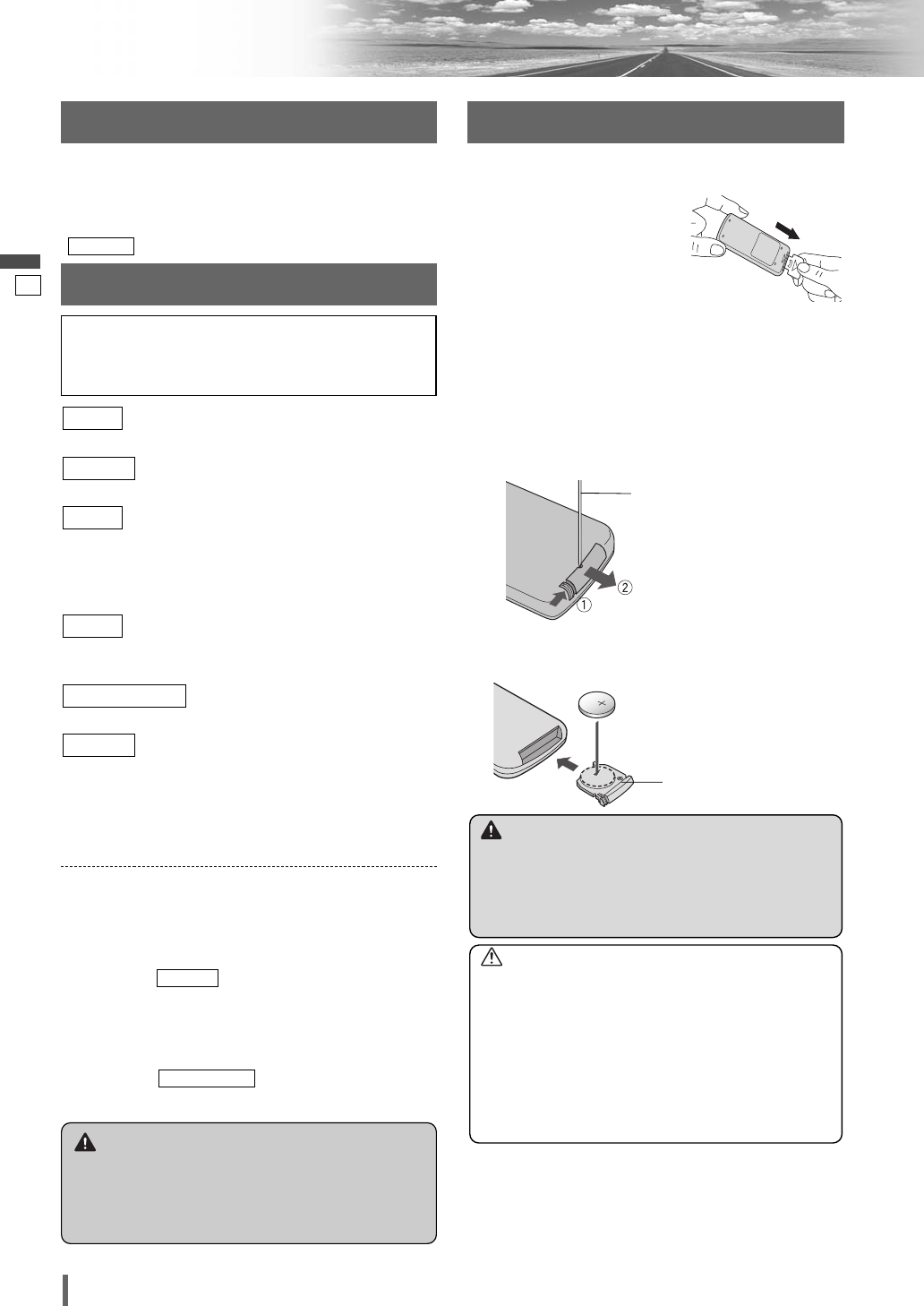 ①

②

×