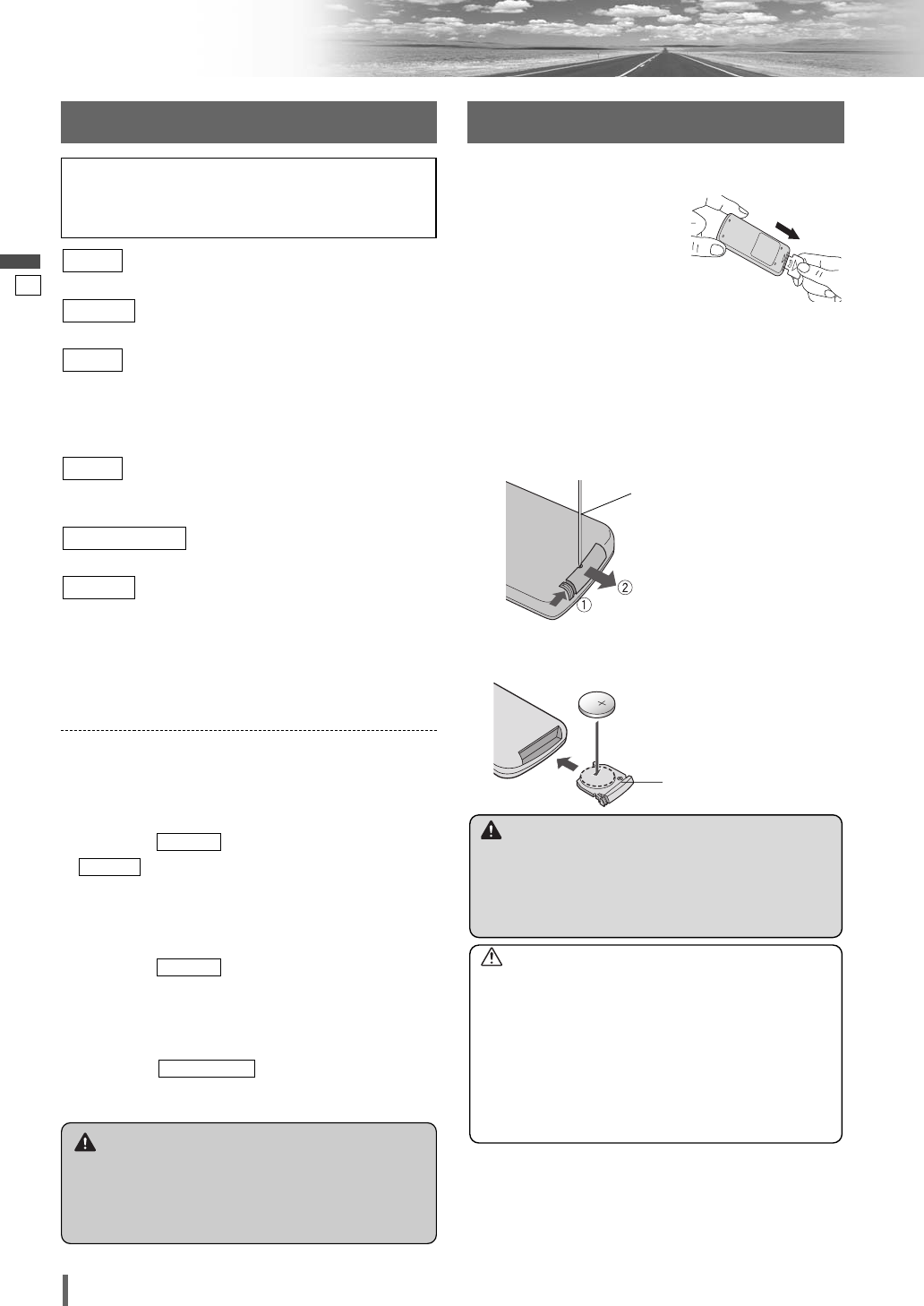 ①
②