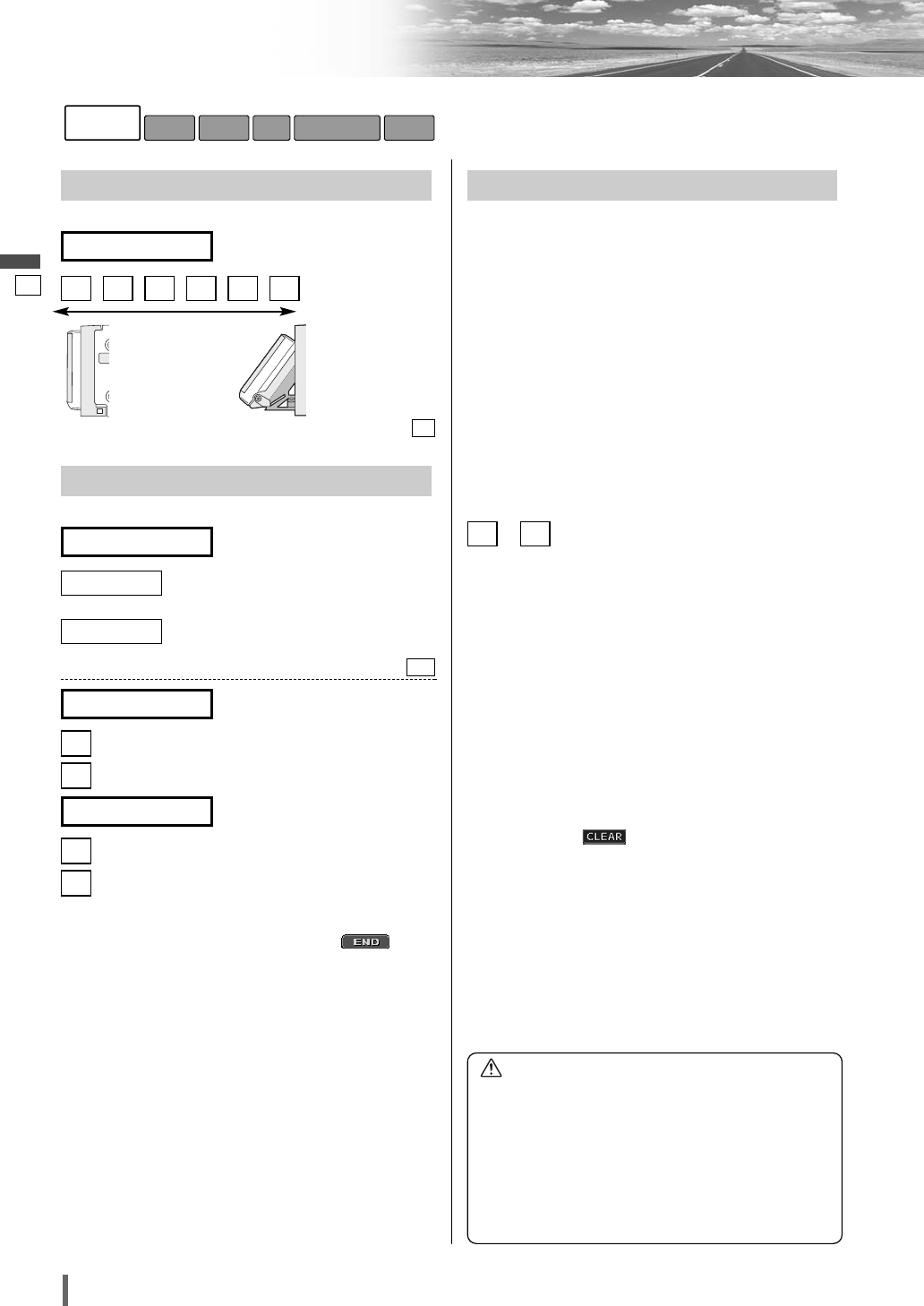 CLEAR

END