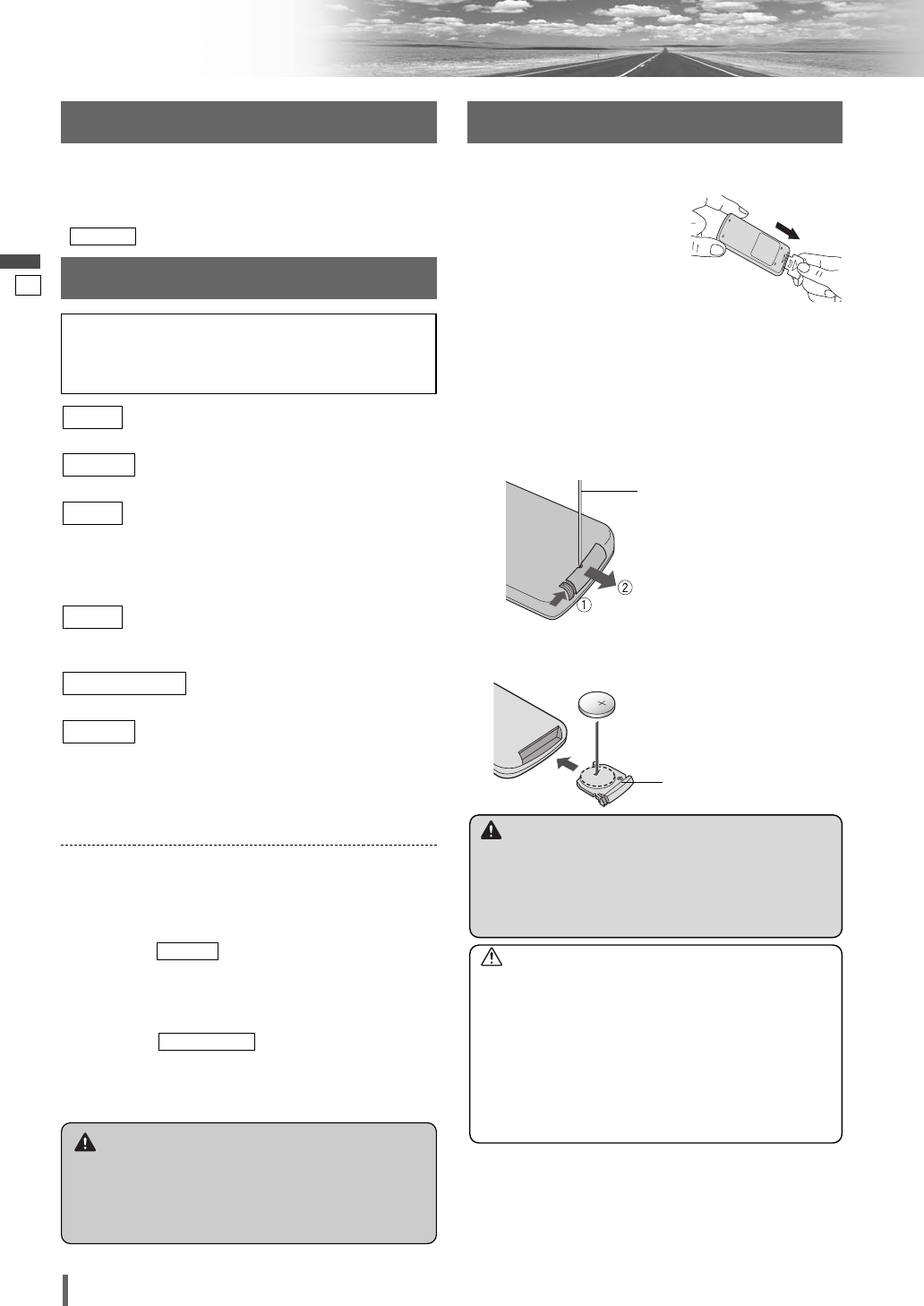 ①
②