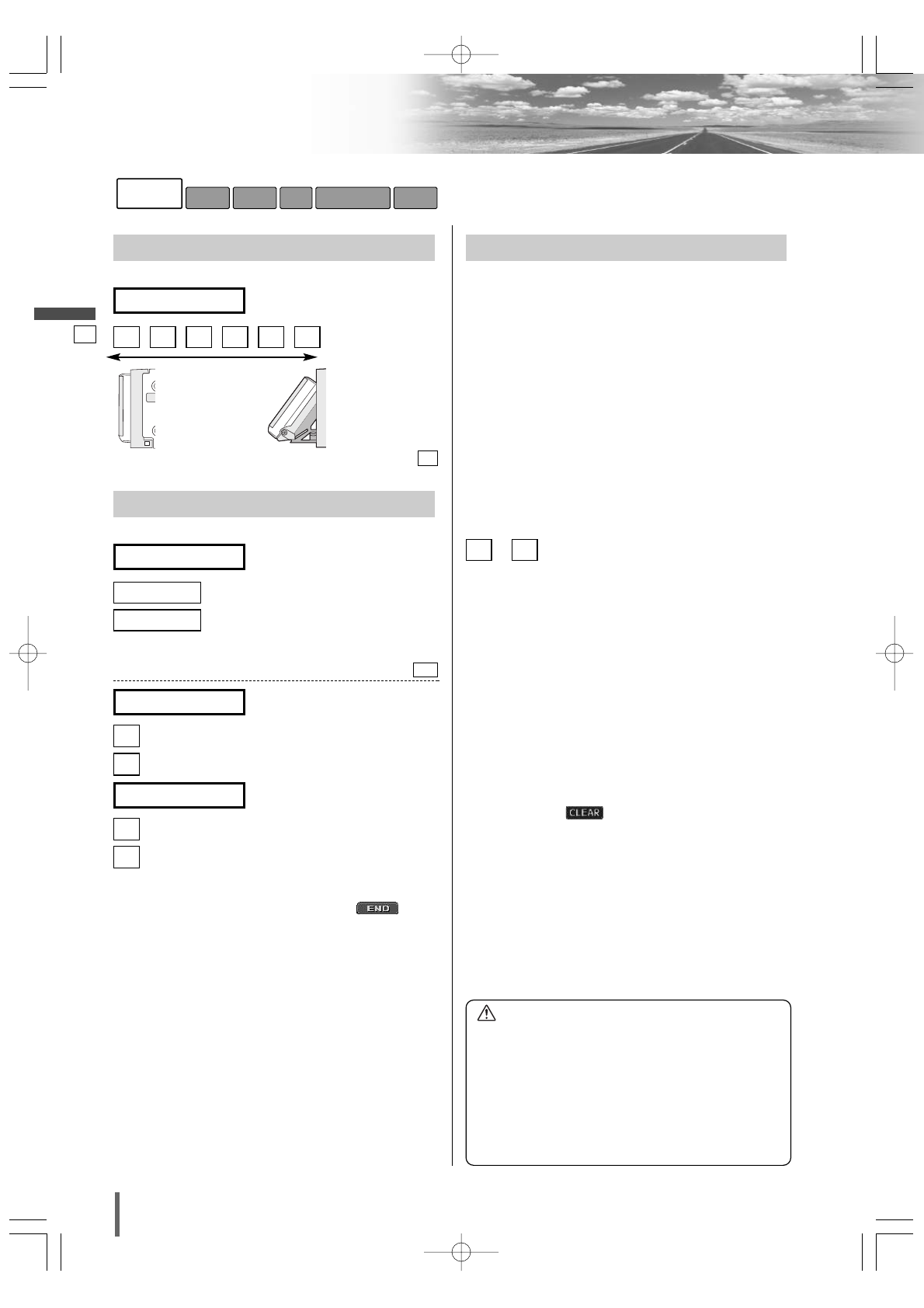 CLEAR

END