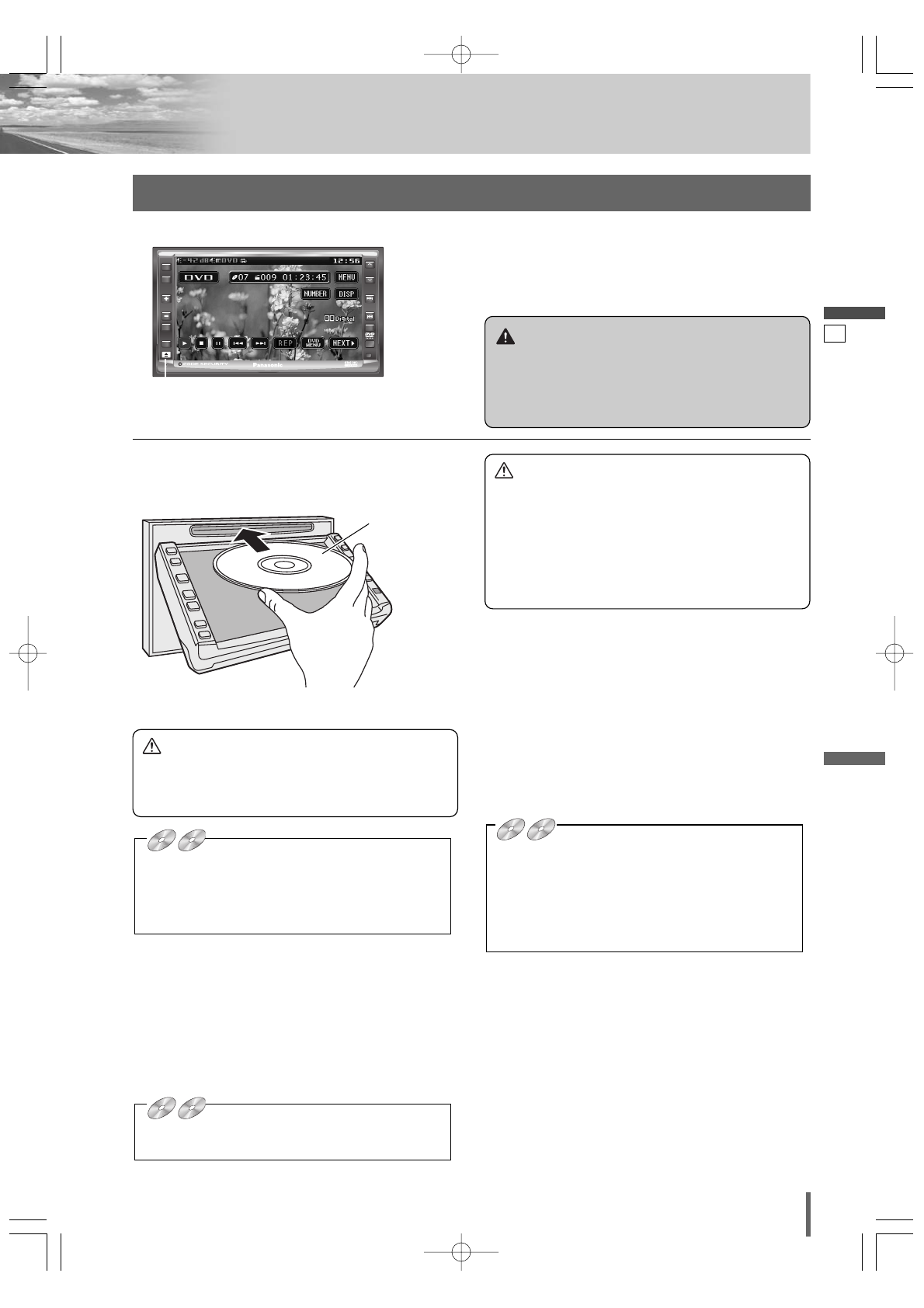 -42dB DVD

12:56

DVD

07 009 01:23:45

MENU

NUMBER

DISP

Digital

REP

DVD MENU

NEXT

CODE SECURITY

Panasonic