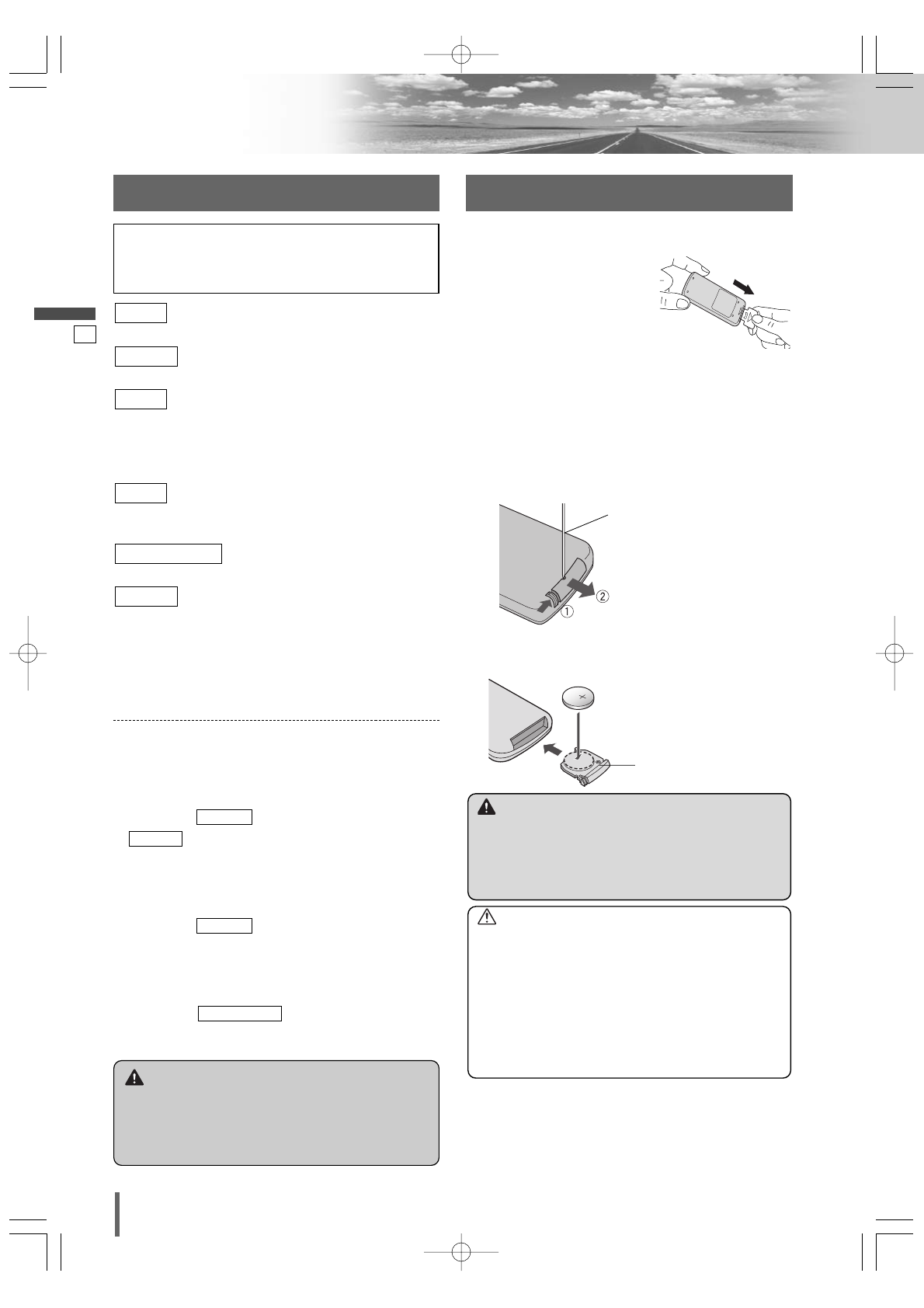 ①
②