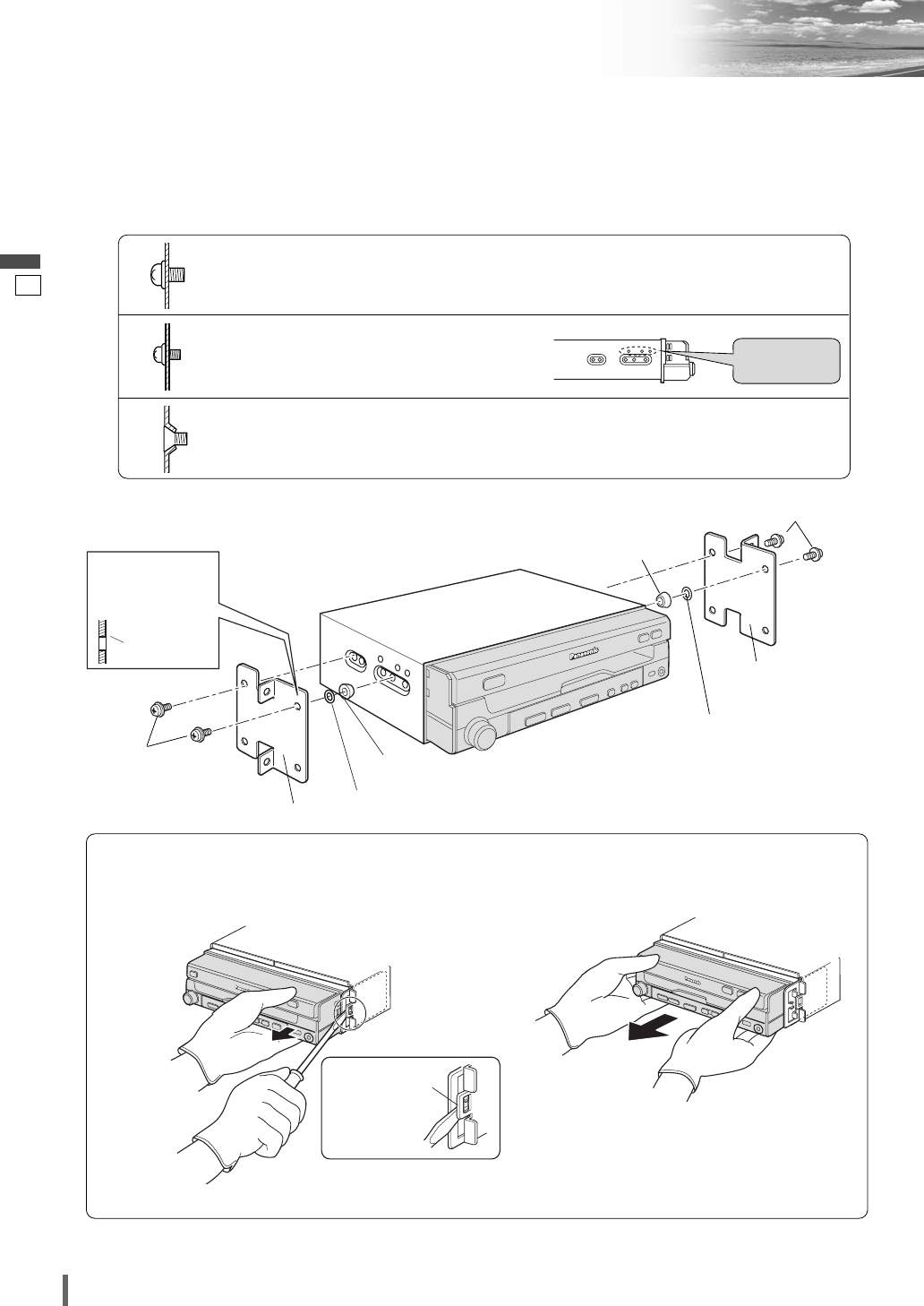 Panasonic