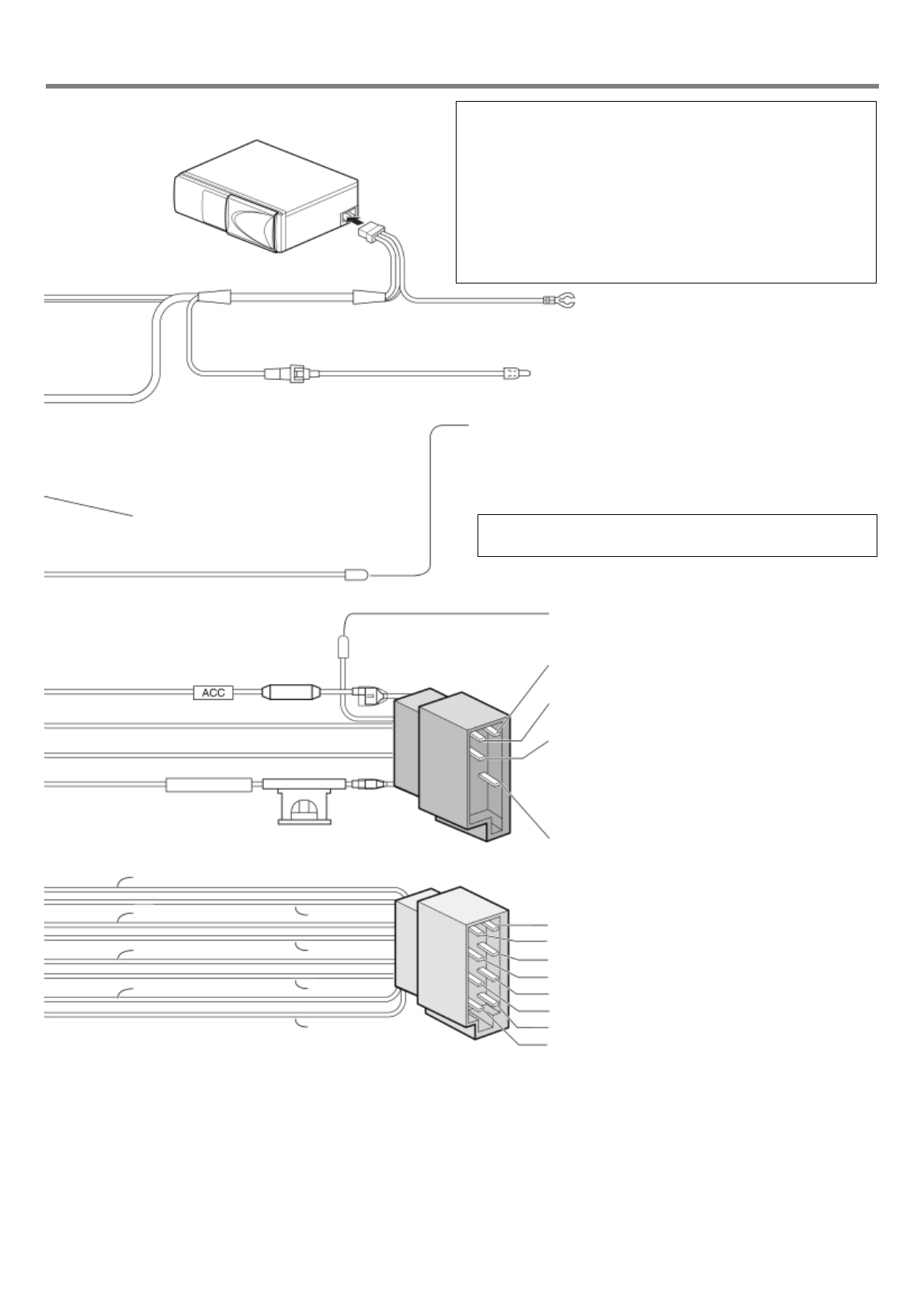 ACC