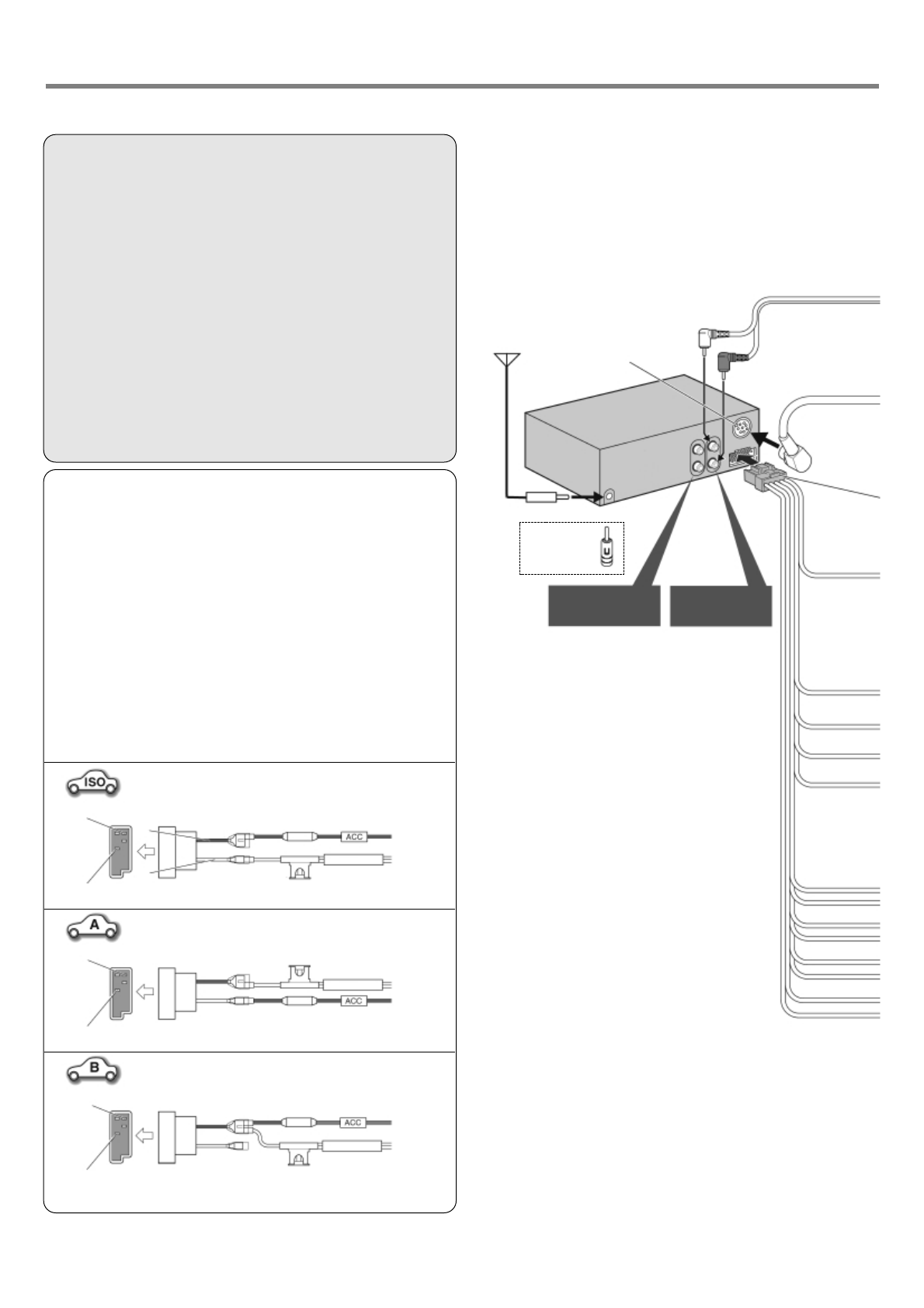 ISO
ACC

A
ACC

B
ACC