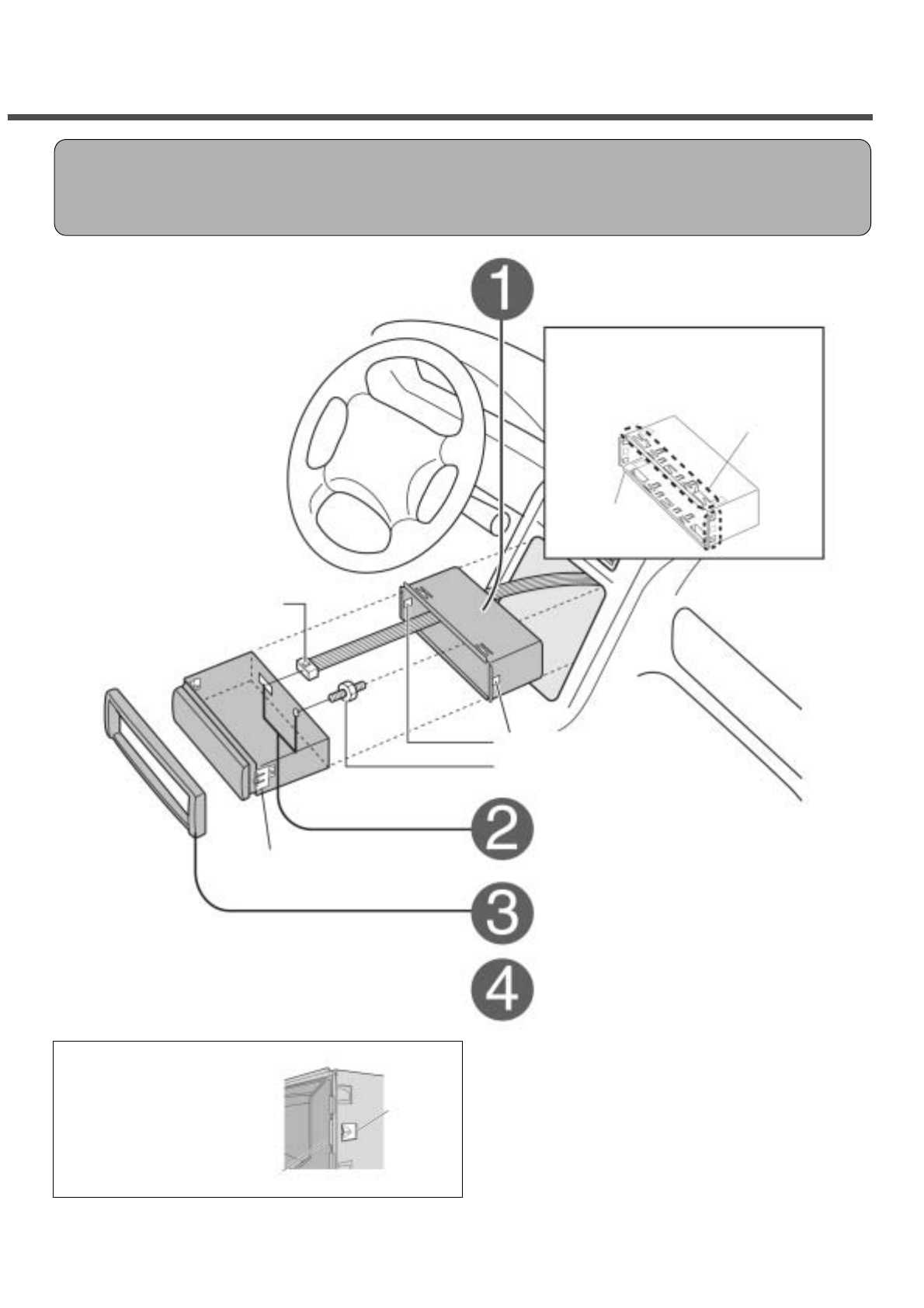 1

2

3

4