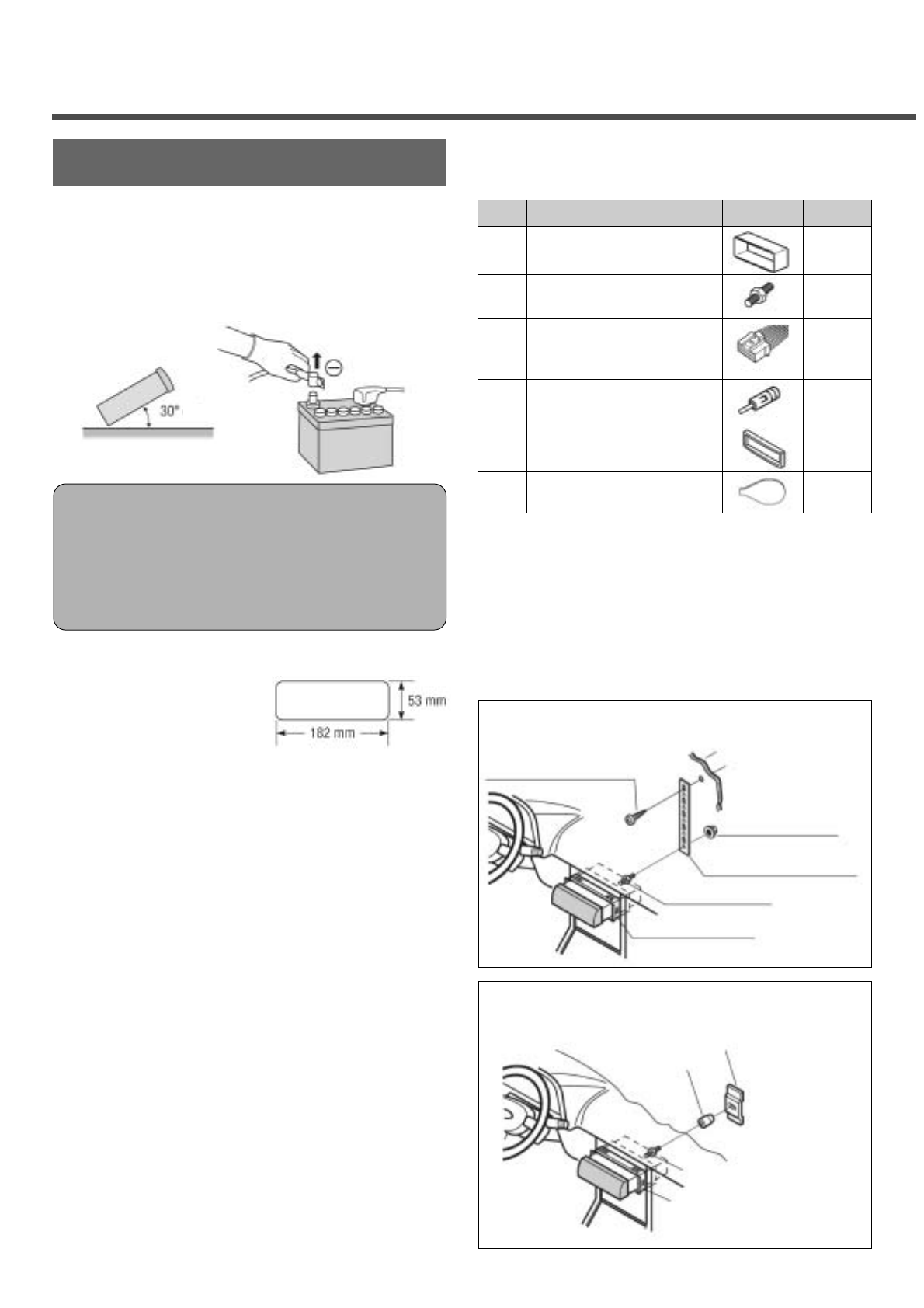 30°

53 mm

182 mm