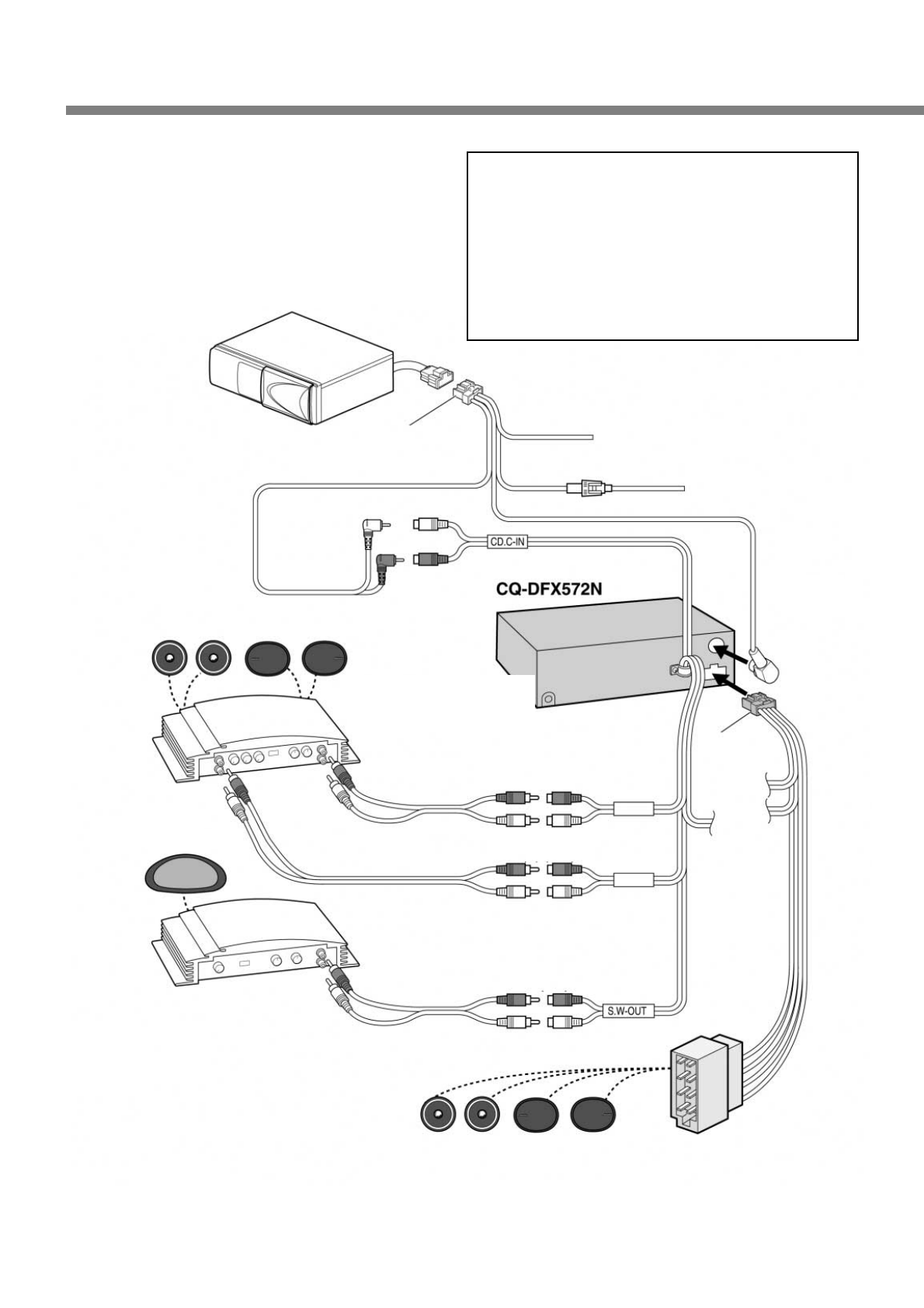 CD.C-IN

CQ-DFX572N

S.W-OUT