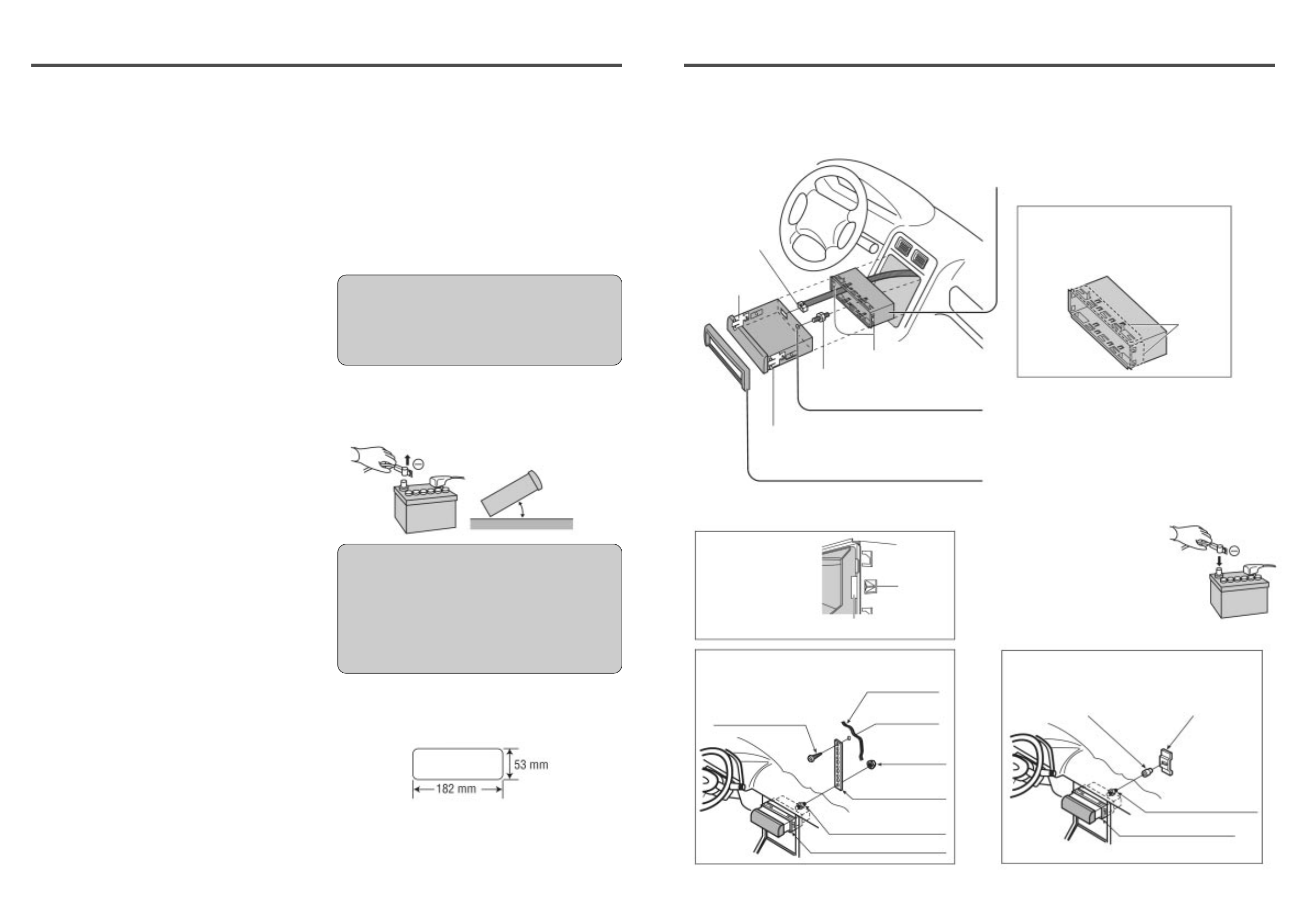 53 mm

182 mm