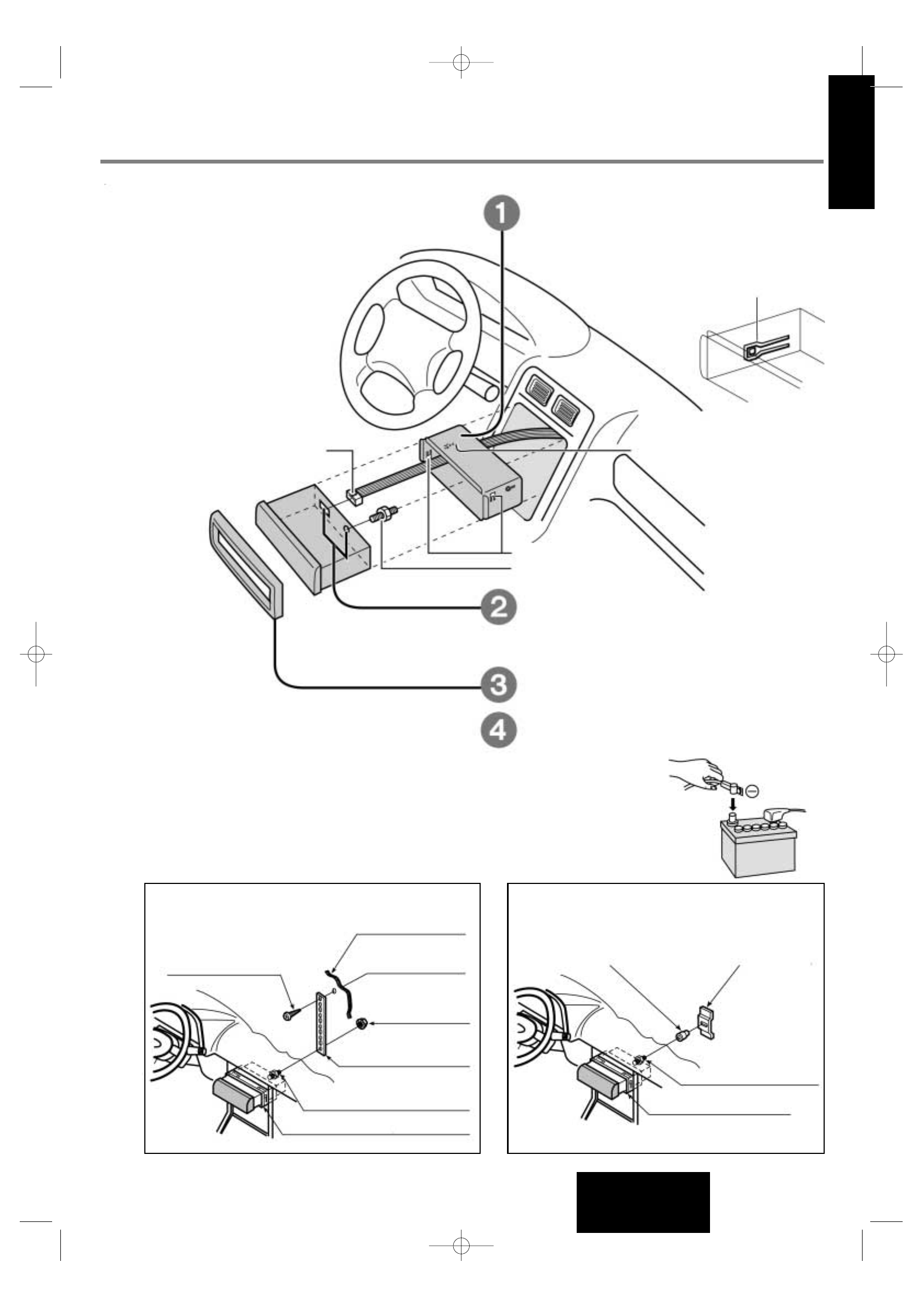 1

2

3

4