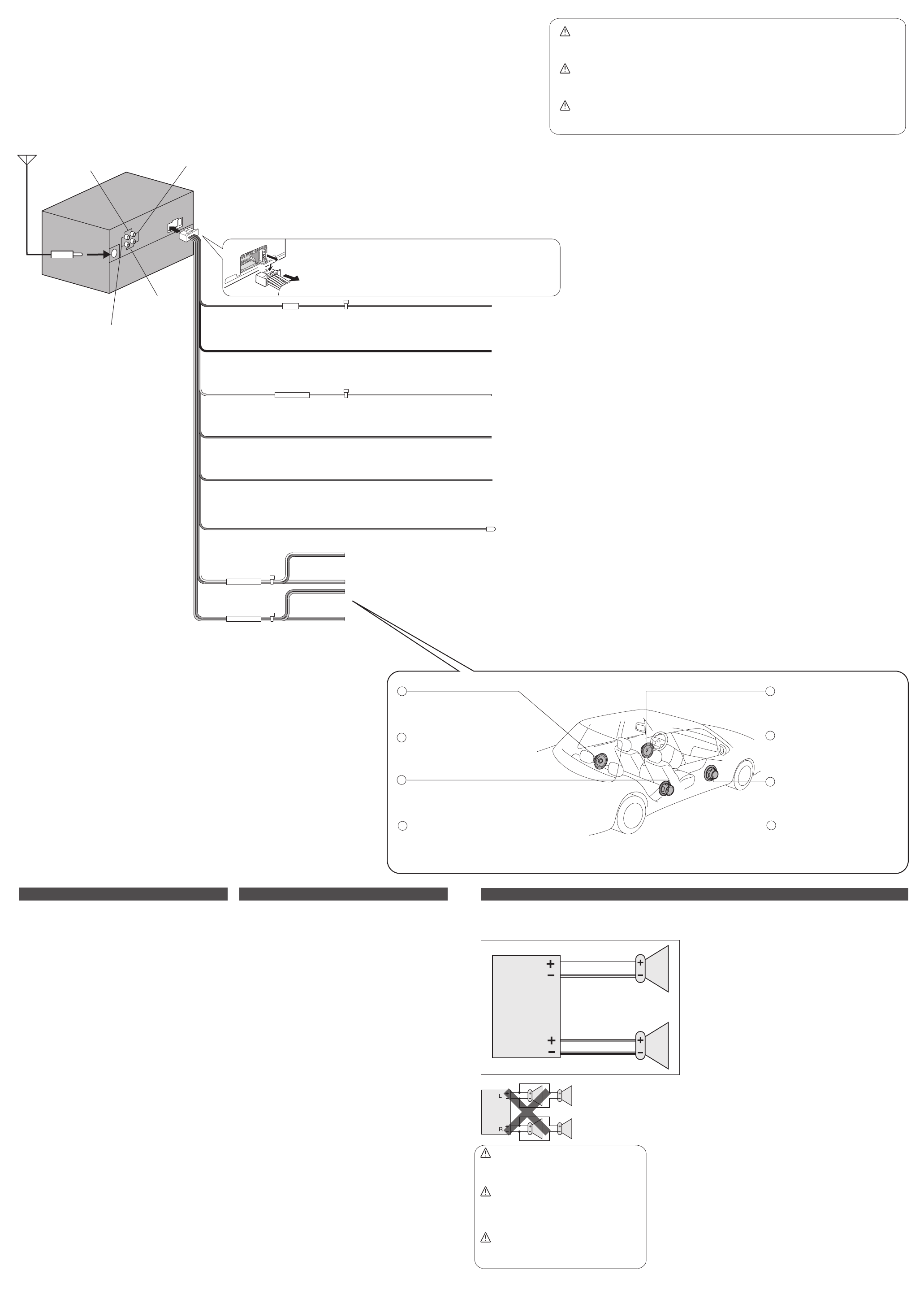 L
R