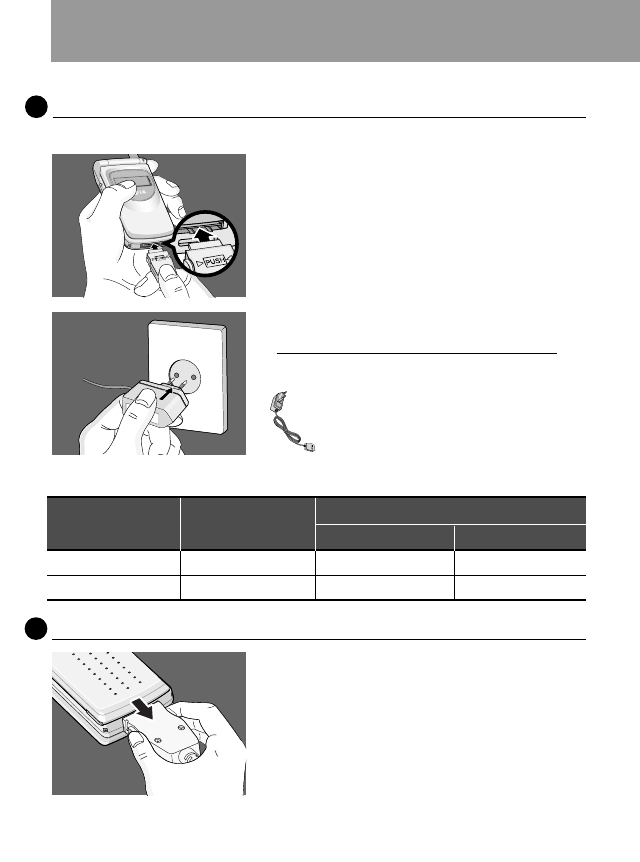 PUSH