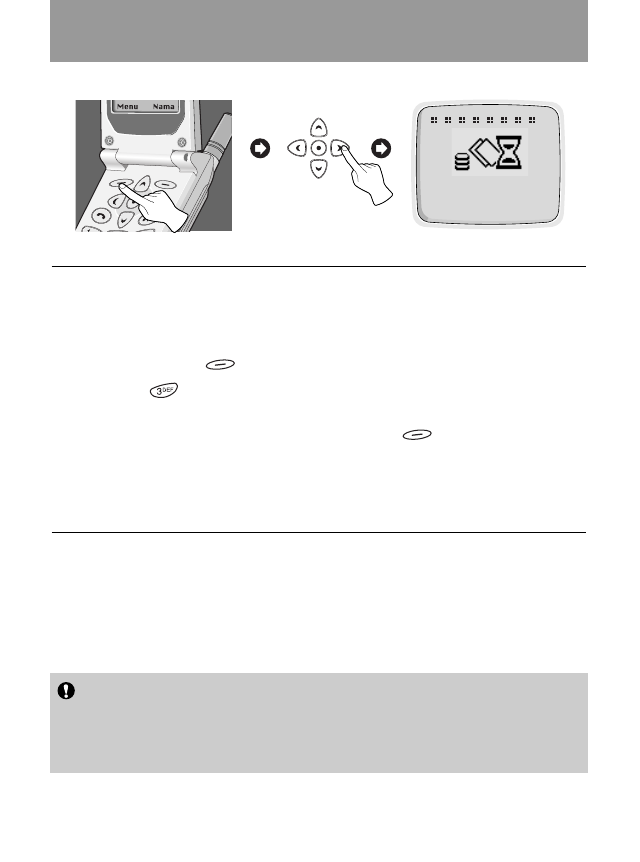 Menu Nama

3DEF