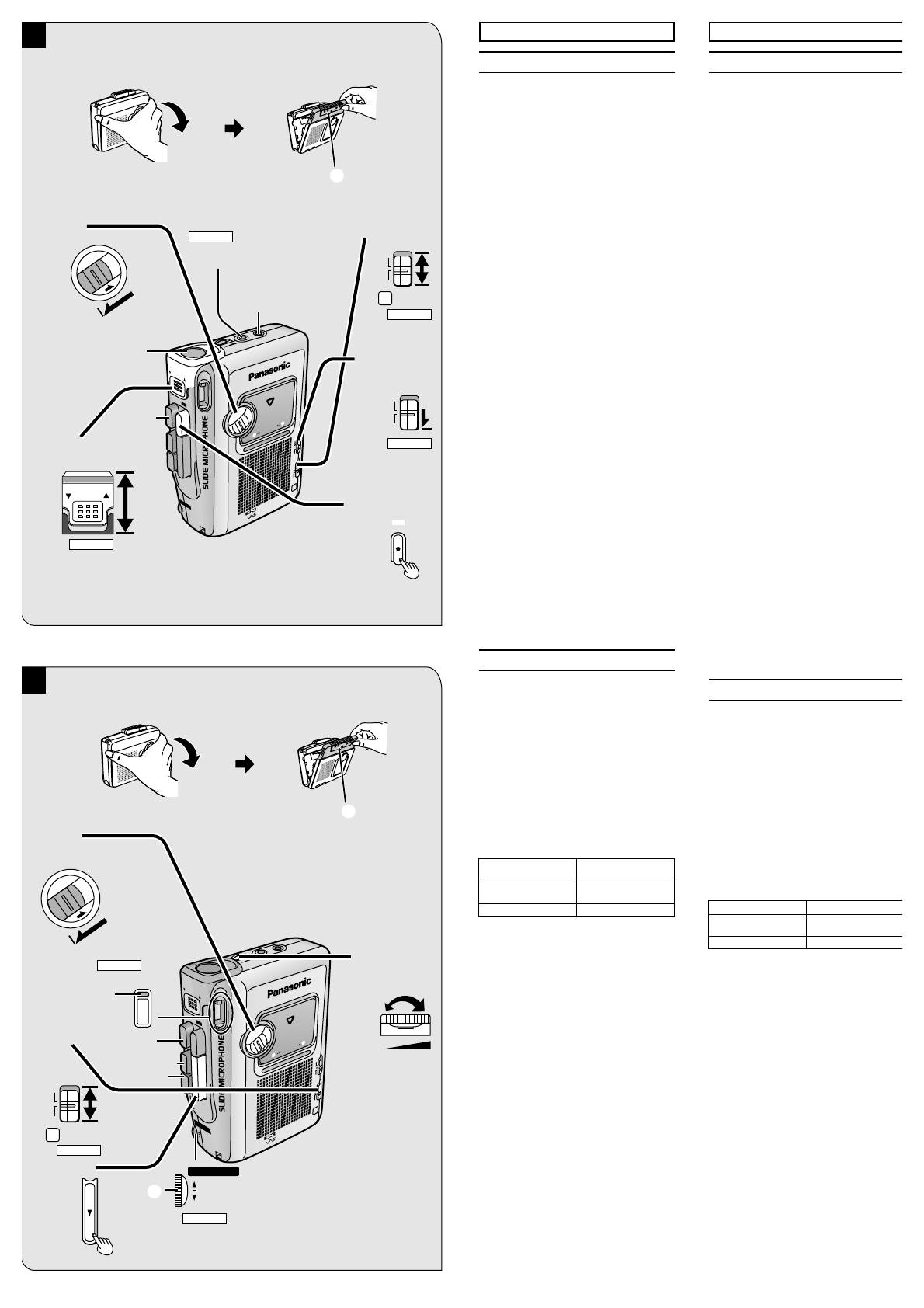 Panasonic

SLIDE MICROPHONE

Panasonic

SLIDE MICROPHONE