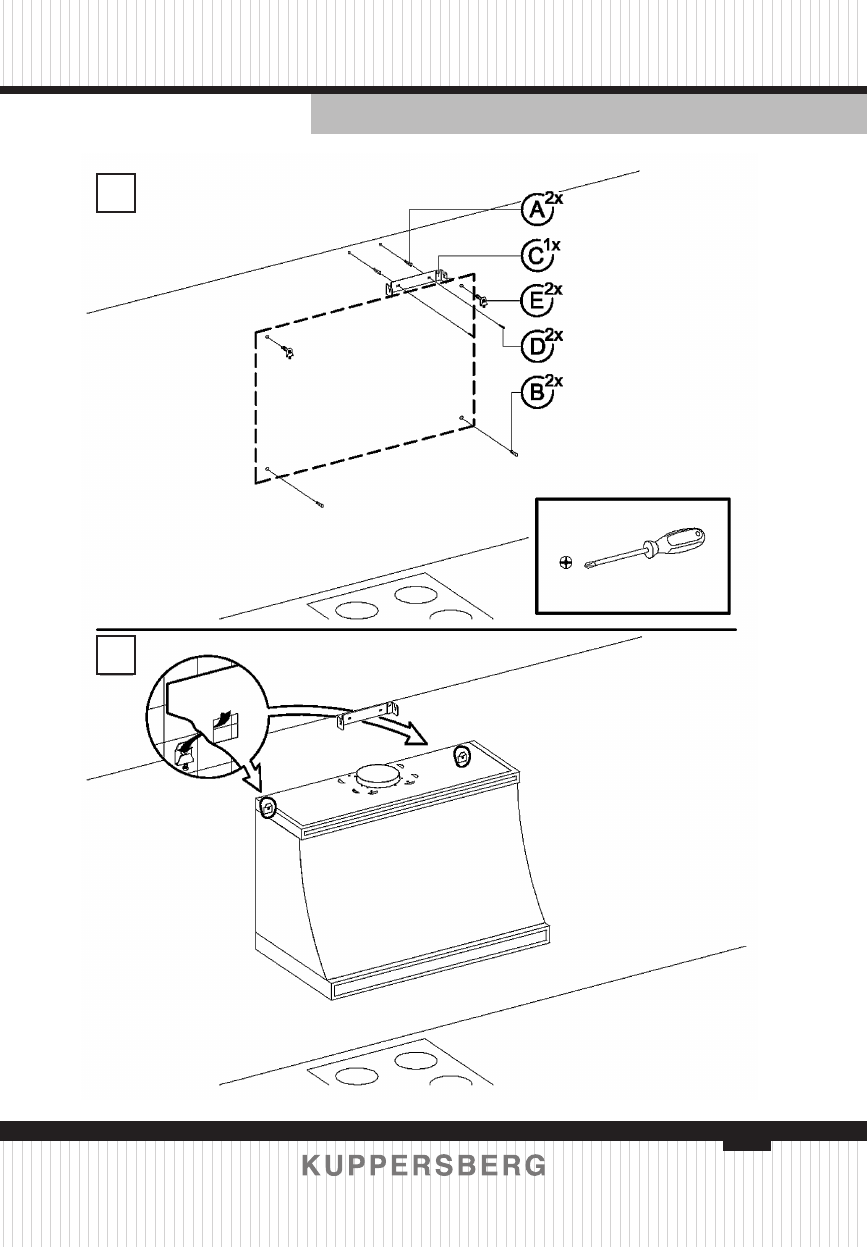 A 2x
C 1x
E 2x
D 2x
B 2x

KUPPERSBERG