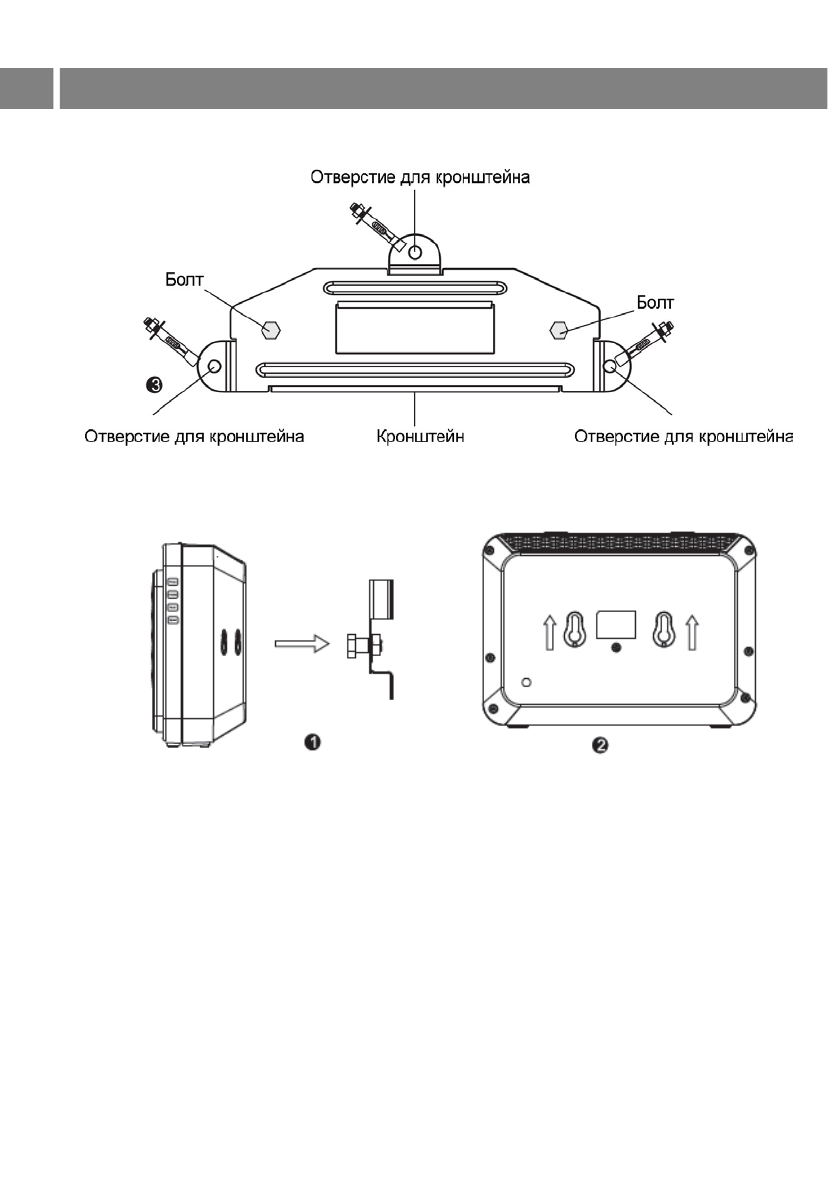 Отверстие для кронштейна

Болт

Болт

❸

Отверстие для кронштейна

Кронштейн

Отверстие для кронштейна

❶

❷