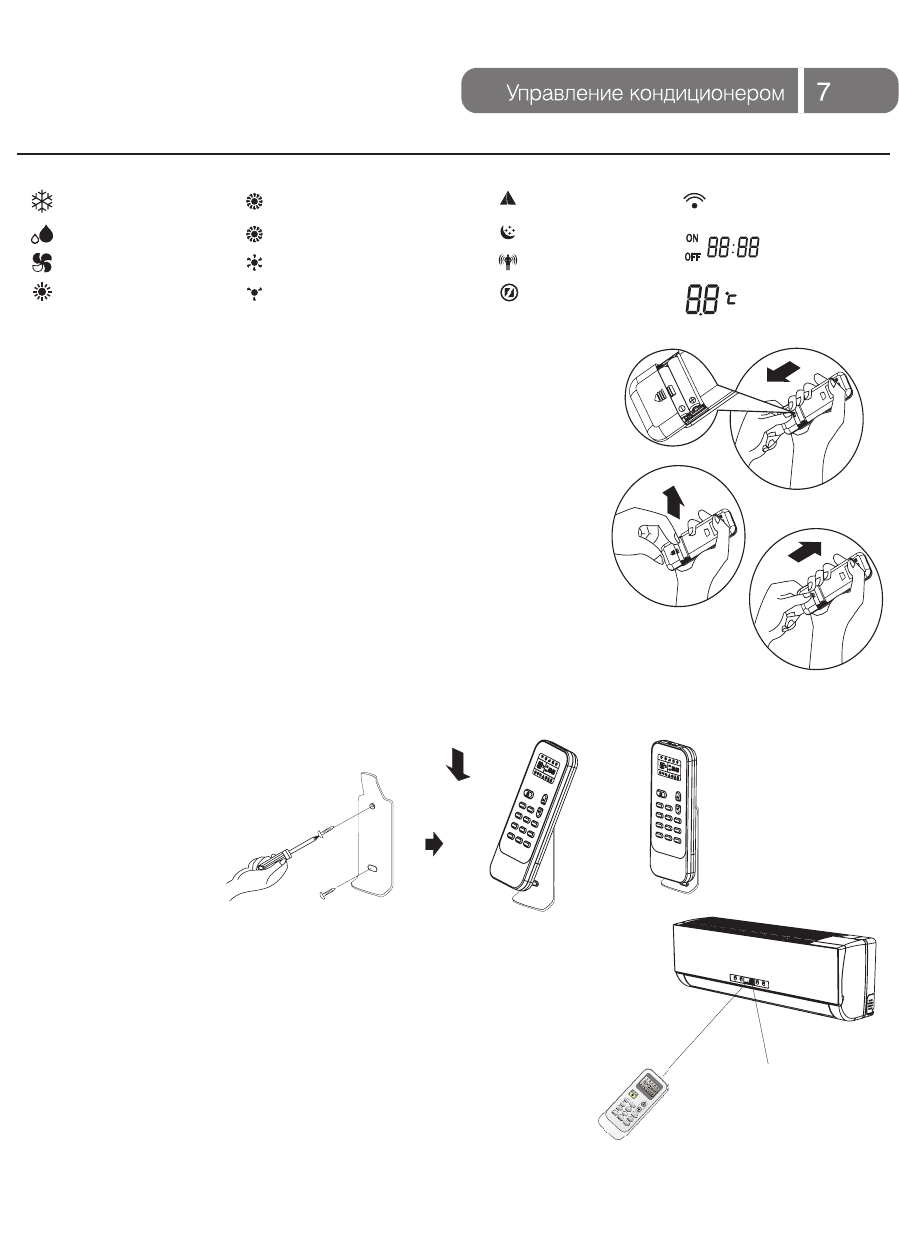 Управление кондиционером 7

ON
OFF 88:88

8.8 °C