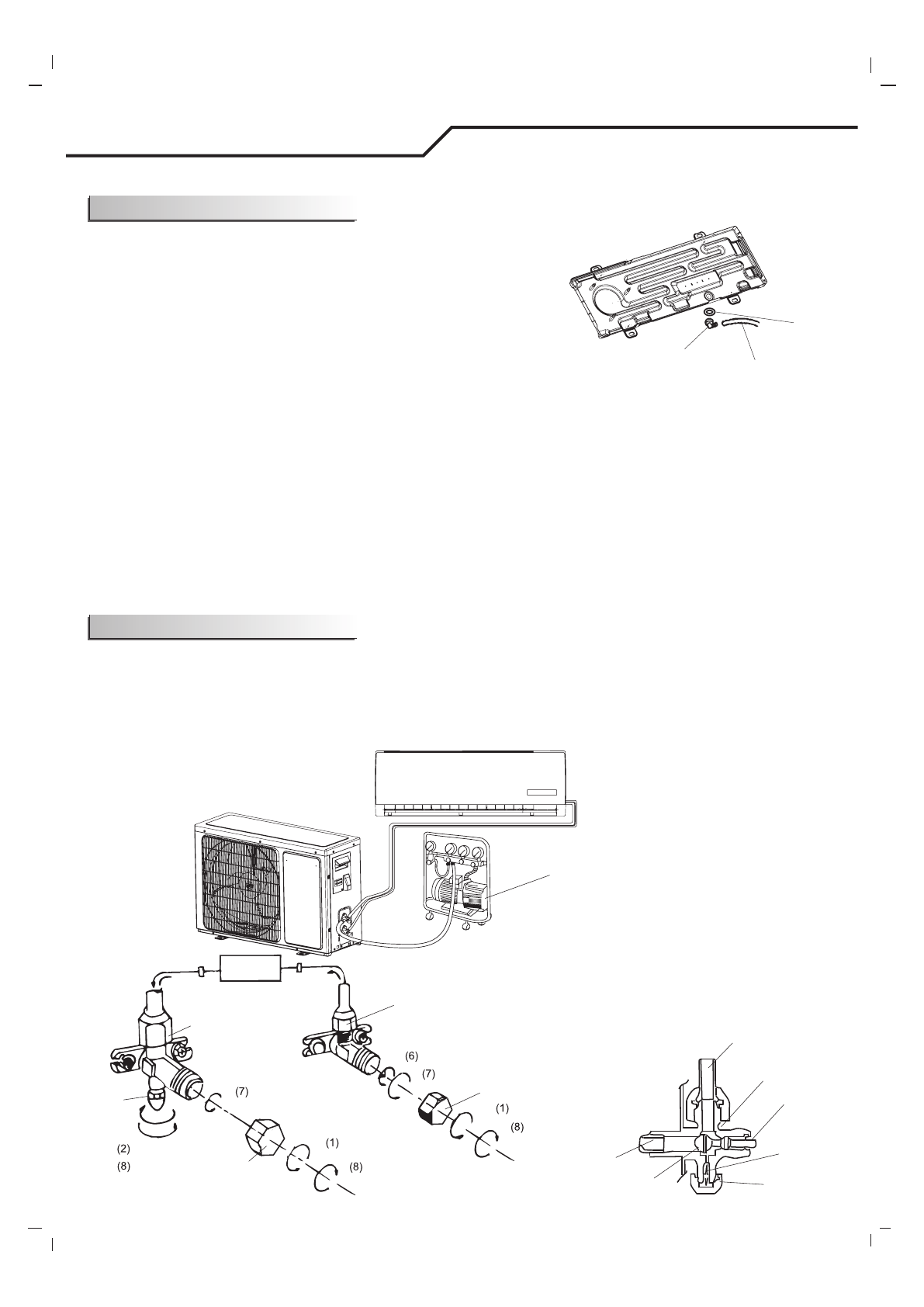 (6)

(7)

(1)

(8)

(7)

(2)

(8)

(1)

(8)