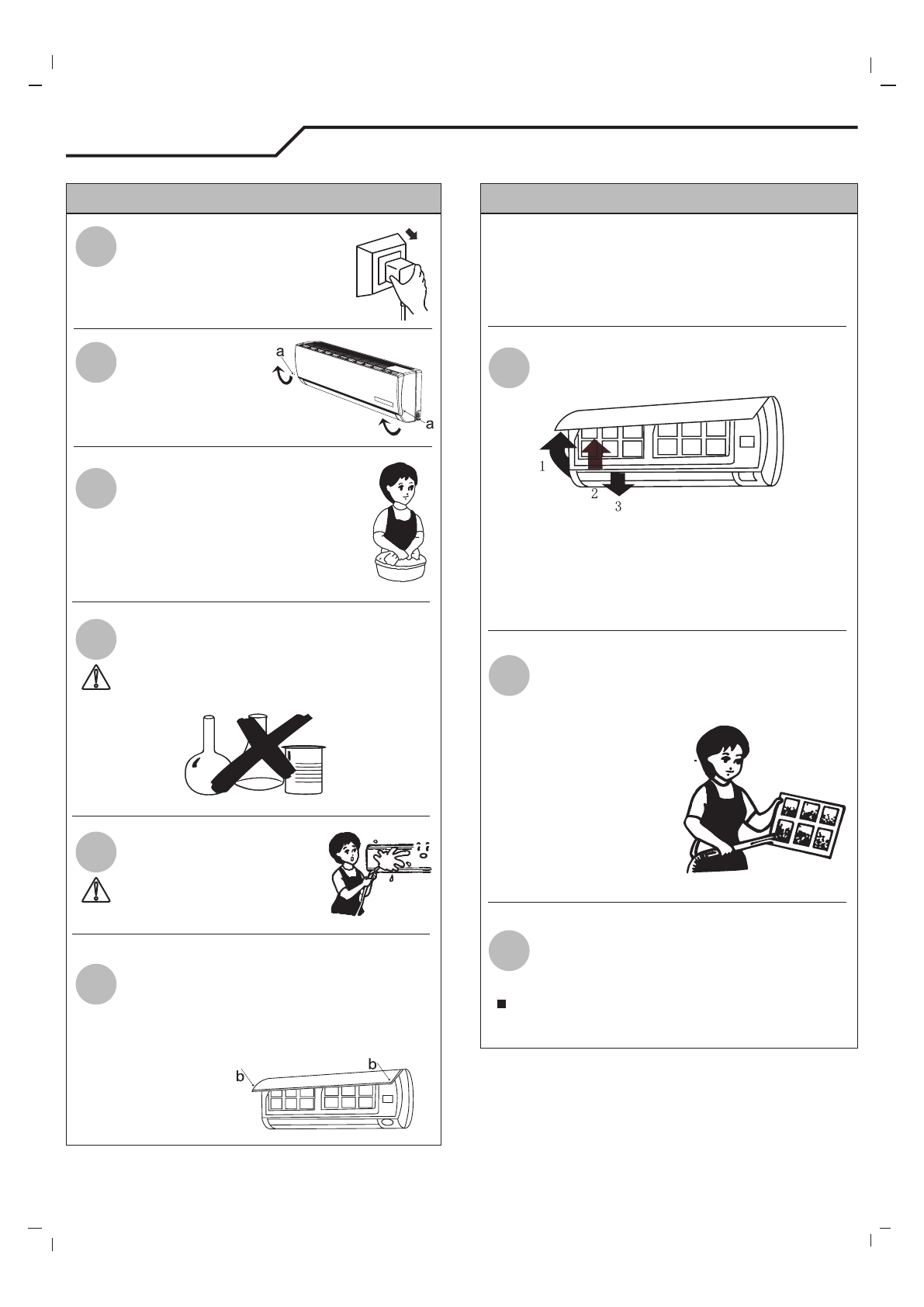 a

a

1

2

3

b

b