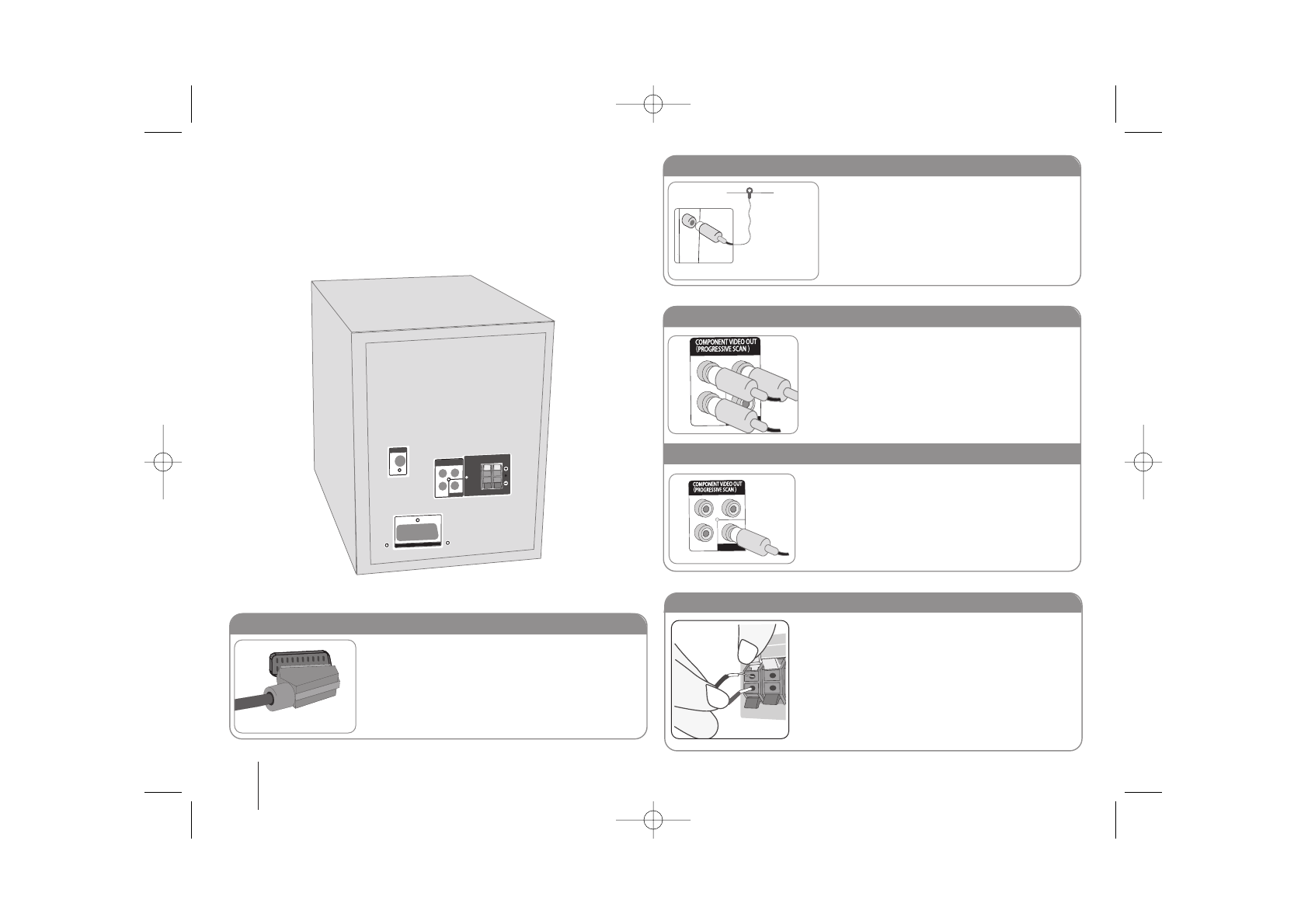 COMPONENT VIDEO OUT
(PROGRESSIVE SCAN )

COMPONENT VIDEO OUT
(PROGRESSIVE SCAN )