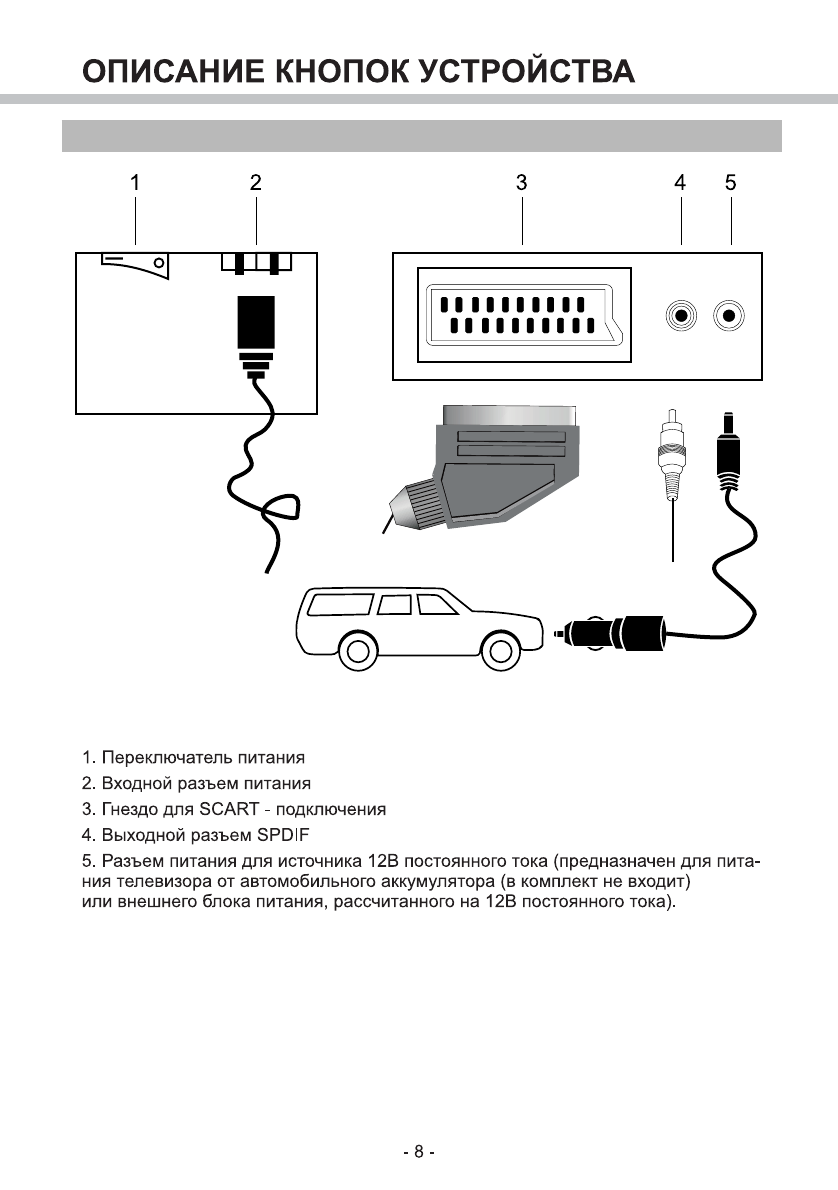 ОПИСАНИЕ КНОПОК УСТРОЙСТВА

1
2
3
4
5

1. Переключатель питания
2. Входной разъем питания
3. Гнездо для SCART - подключения
4. Выходной разъем SPDIF
5. Разъем питания для источника 12В постоянного тока (предназначен для питания телевизора от автомобильного аккумулятора (в комплект не входит) или внешнего блока питания, рассчитанного на 12В постоянного тока).

- 8 -