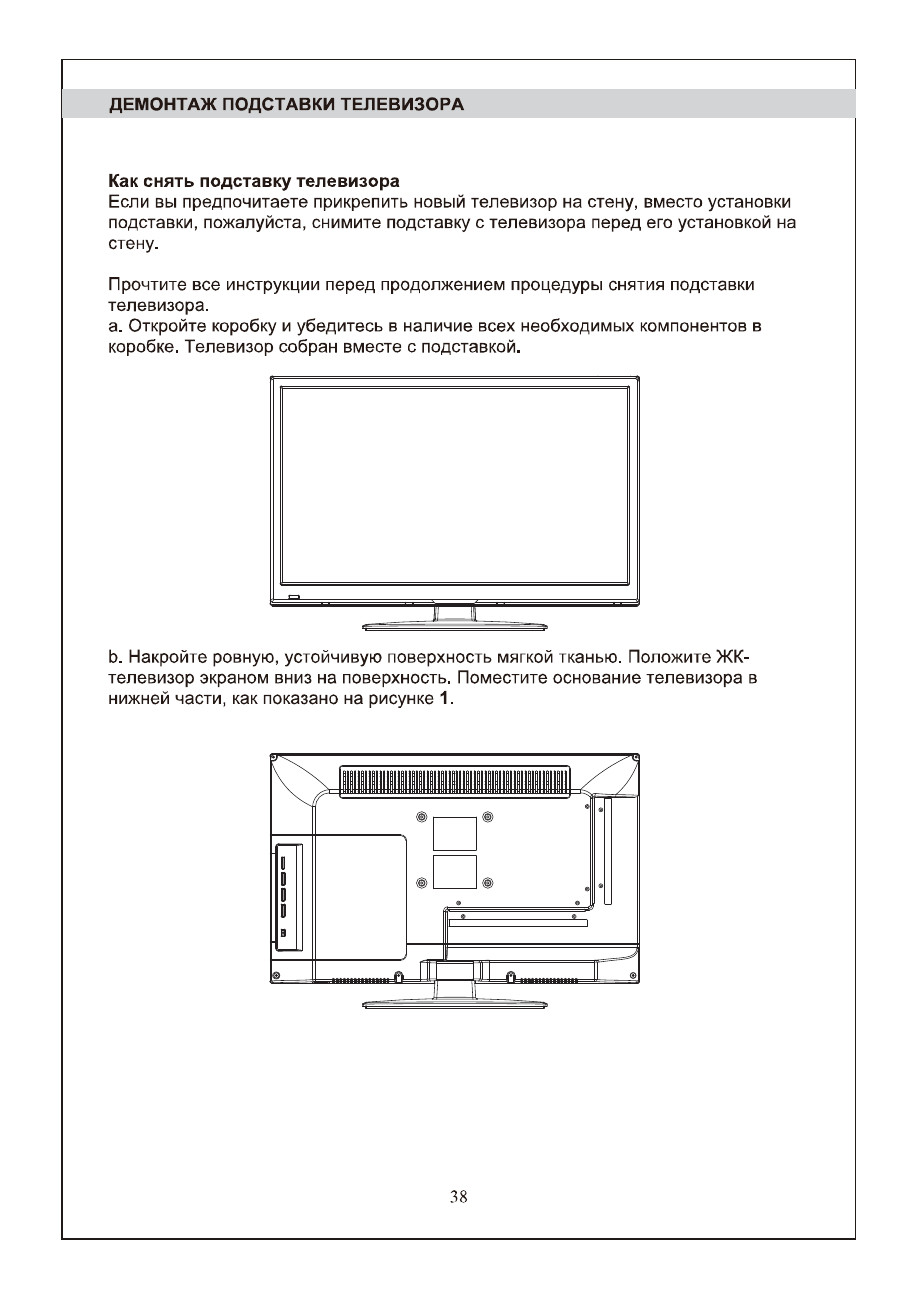 ДЕМОНТАЖ ПОДСТАВКИ ТЕЛЕВИЗОРА

Как снять подставку телевизора
Если вы предпочитаете прикрепить новый телевизор на стену, вместо установки подставки, пожалуйста, снимите подставку с телевизора перед его установкой на стену.

Прочтите все инструкции перед продолжением процедуры снятия подставки телевизора.
a. Откройте коробку и убедитесь в наличие всех необходимых компонентов в коробке. Телевизор собран вместе с подставкой.

b. Накройте ровную, устойчивую поверхность мягкой тканью. Положите ЖК-телевизор экраном вниз на поверхность. Поместите основание телевизора в нижней части, как показано на рисунке 1.

38