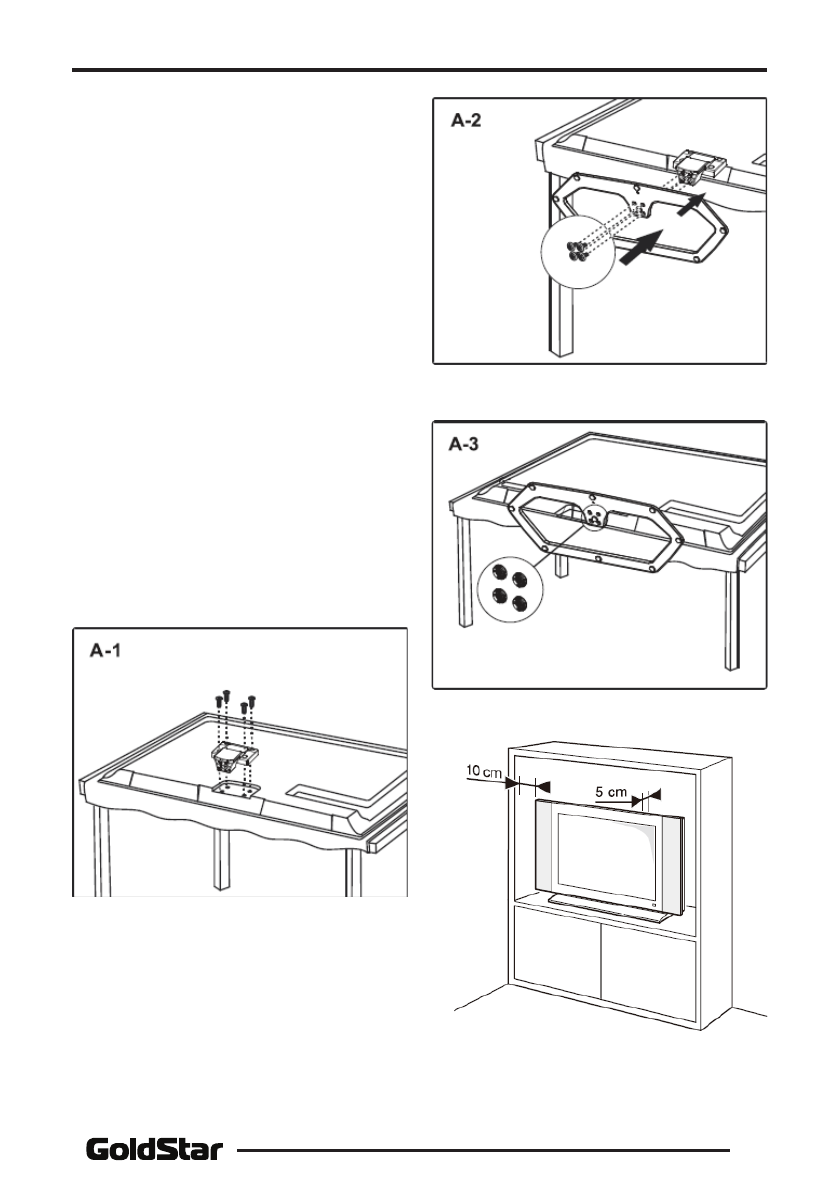 A-2

A-3

A-1

10 cm

5 cm

GoldStar