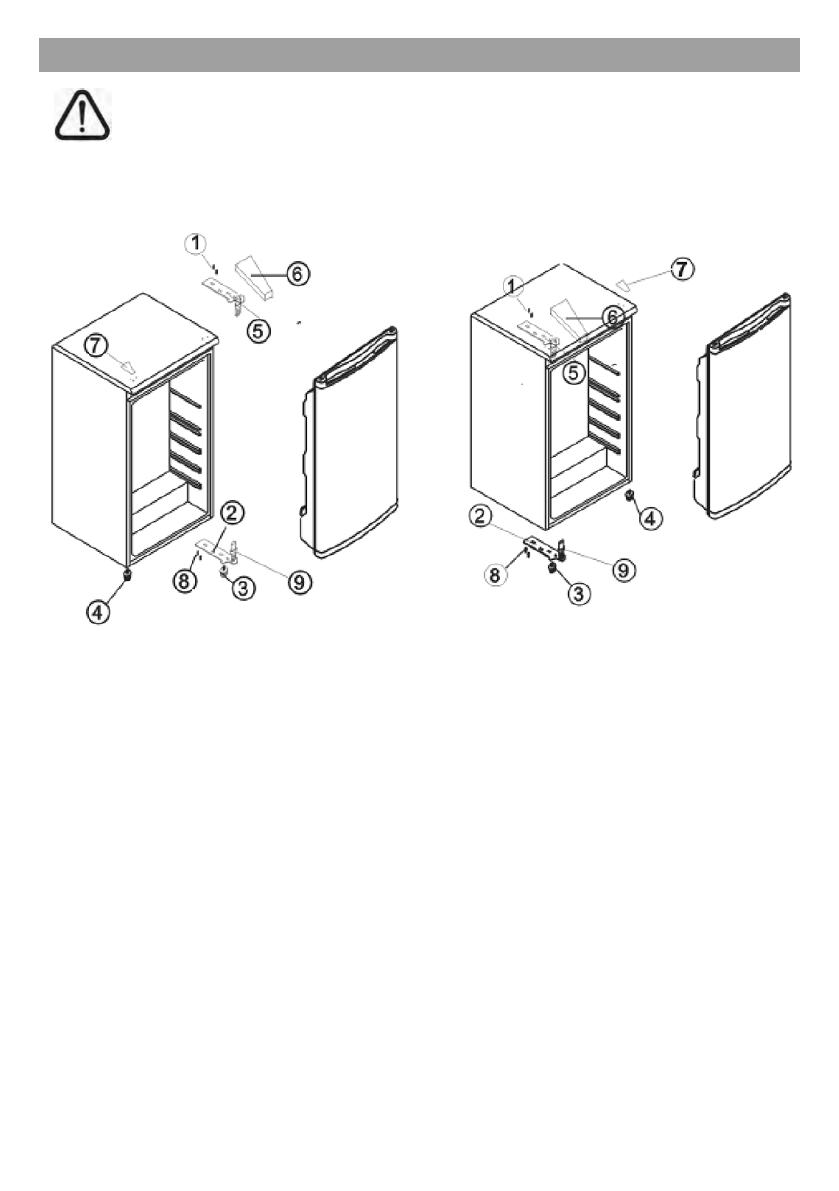 1
6
5
7
2
8
9
3
4

7
1
6
5
4
2
8
9
3