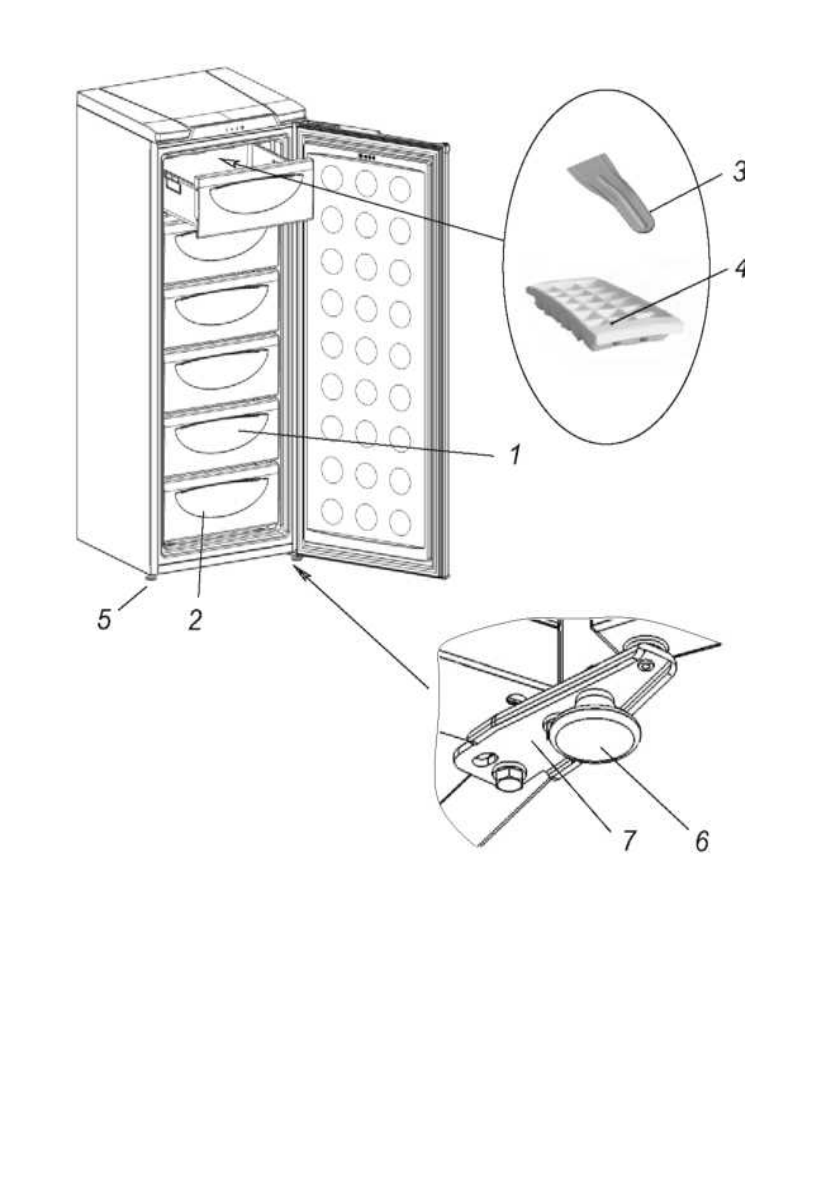 3
4
1
5
2
7
6