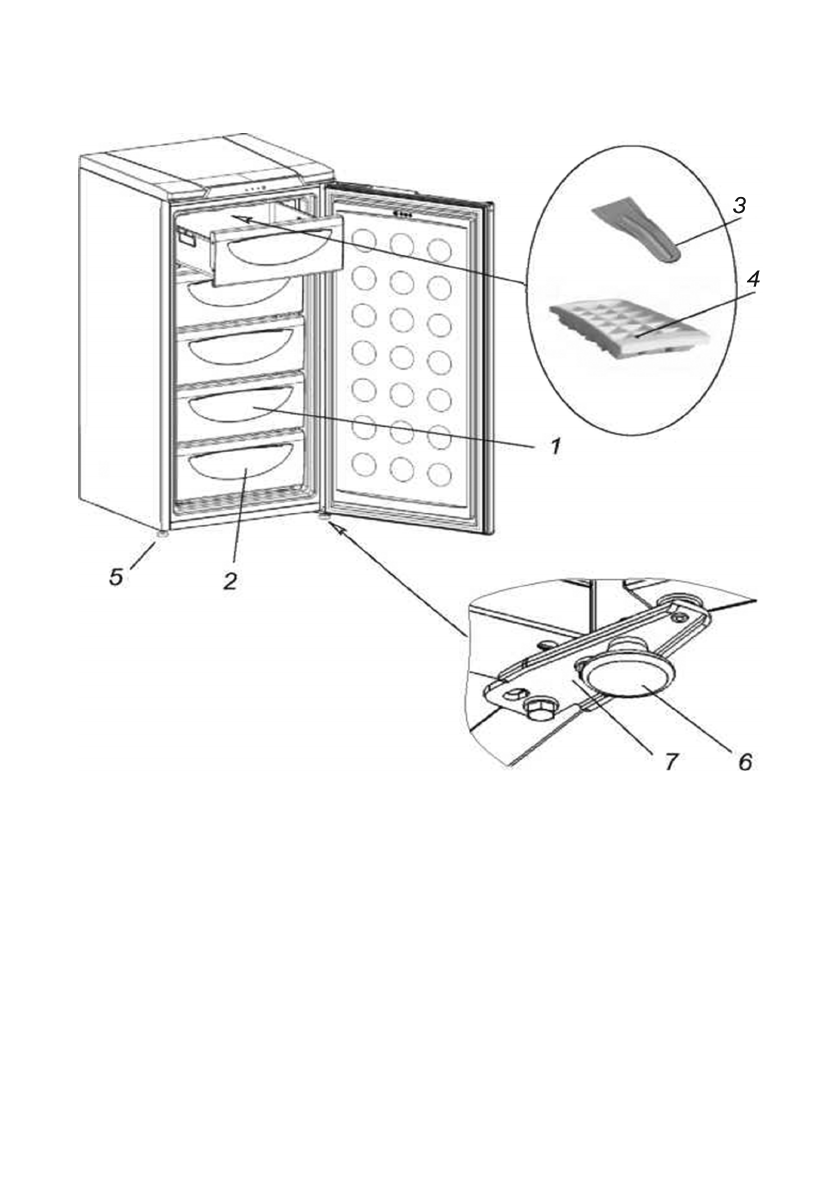 3
4
1
5
2
7
6