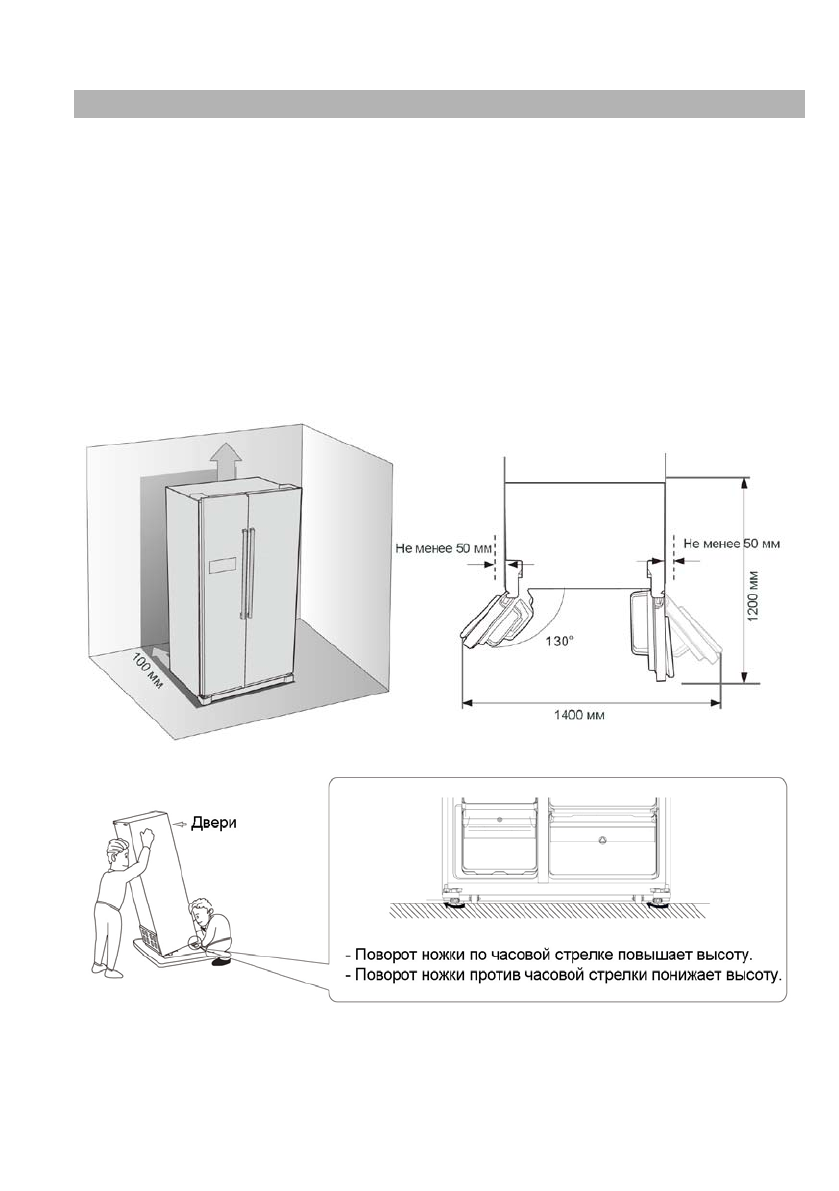 100 мм

Не менее 50 мм

Не менее 50 мм

130°

1200 мм

1400 мм

Двери

- Поворот ножки по часовой стрелке повышает высоту.
- Поворот ножки против часовой стрелки понижает высоту.