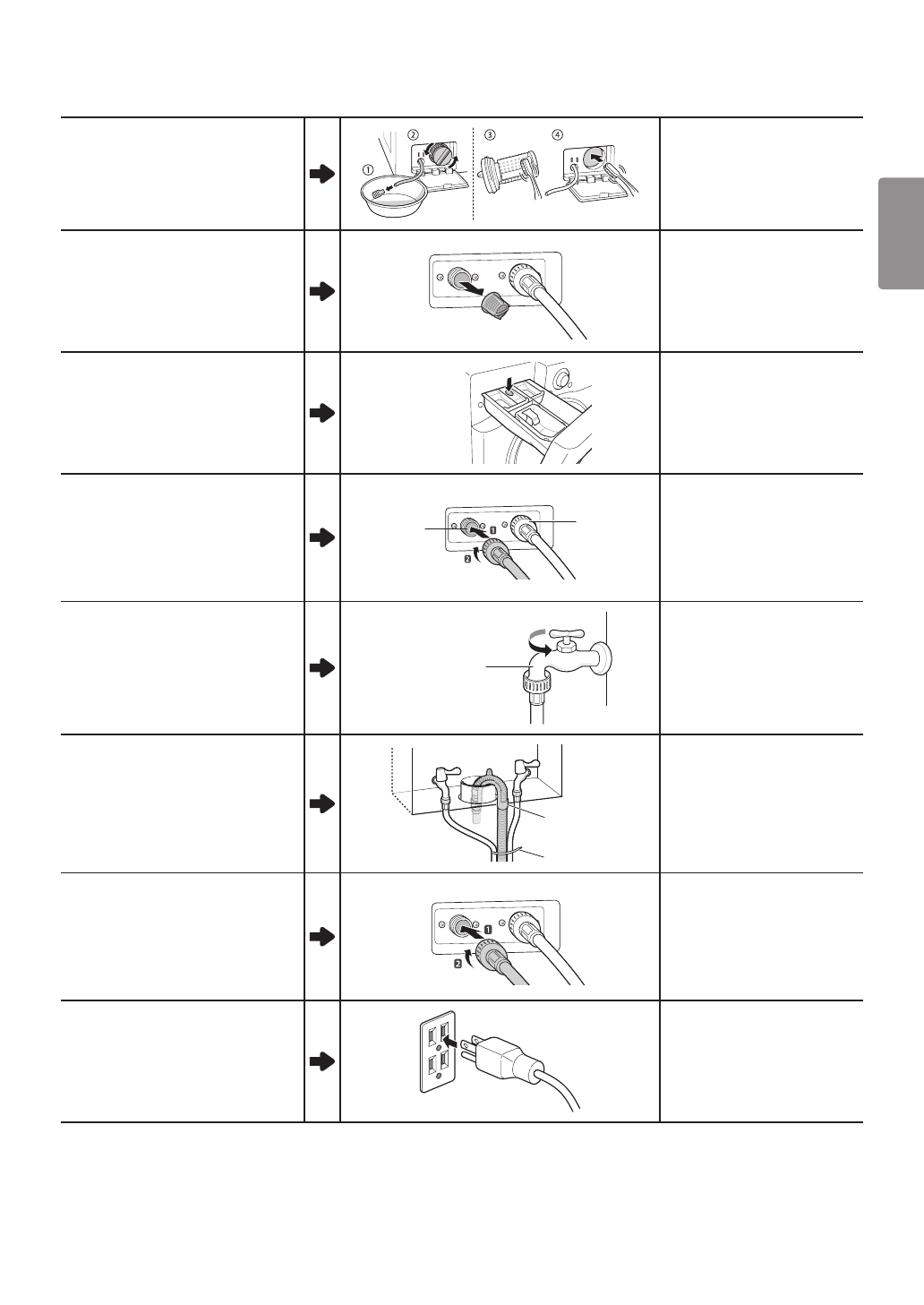 ①
②
③
④
1
2
1
2