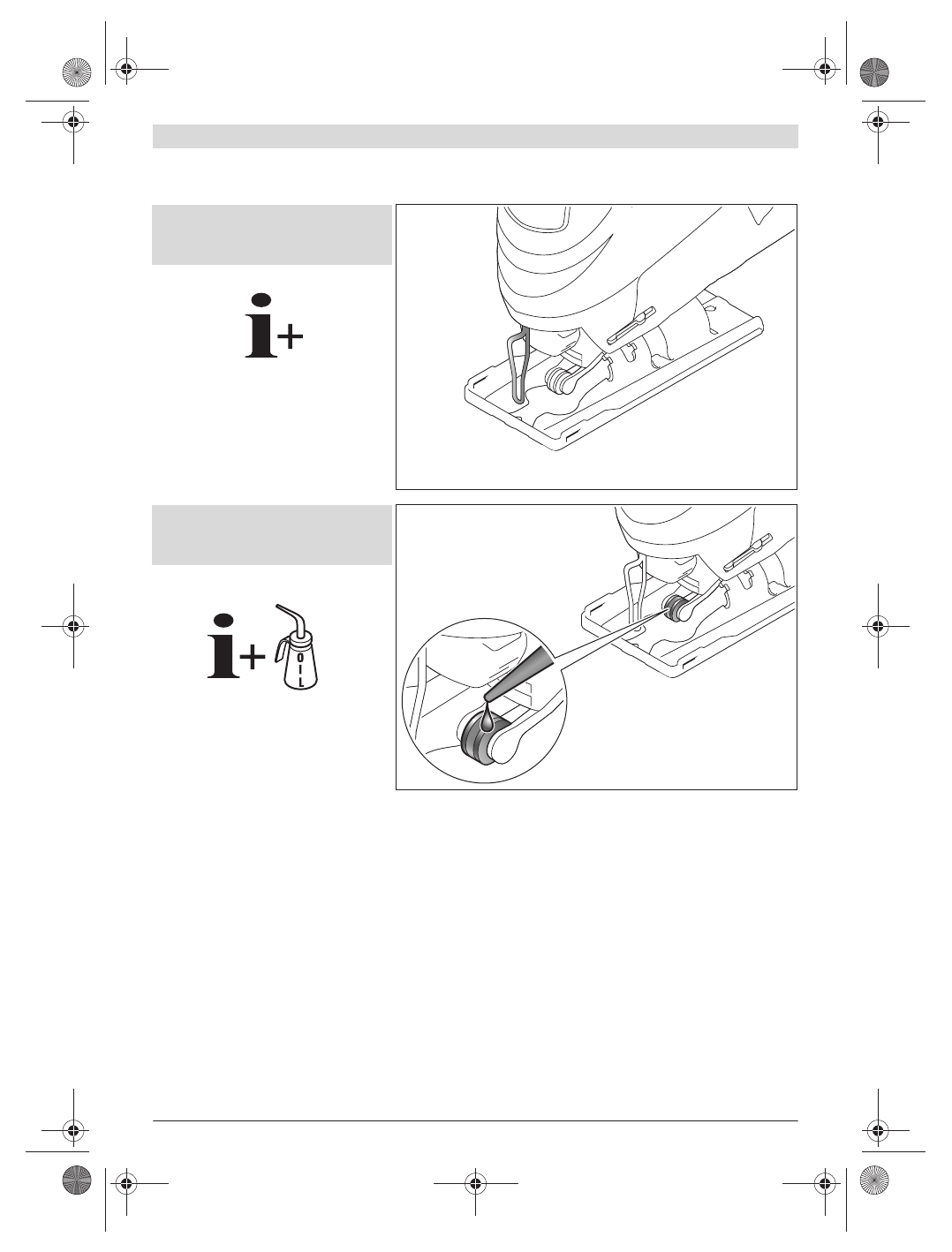 OIL