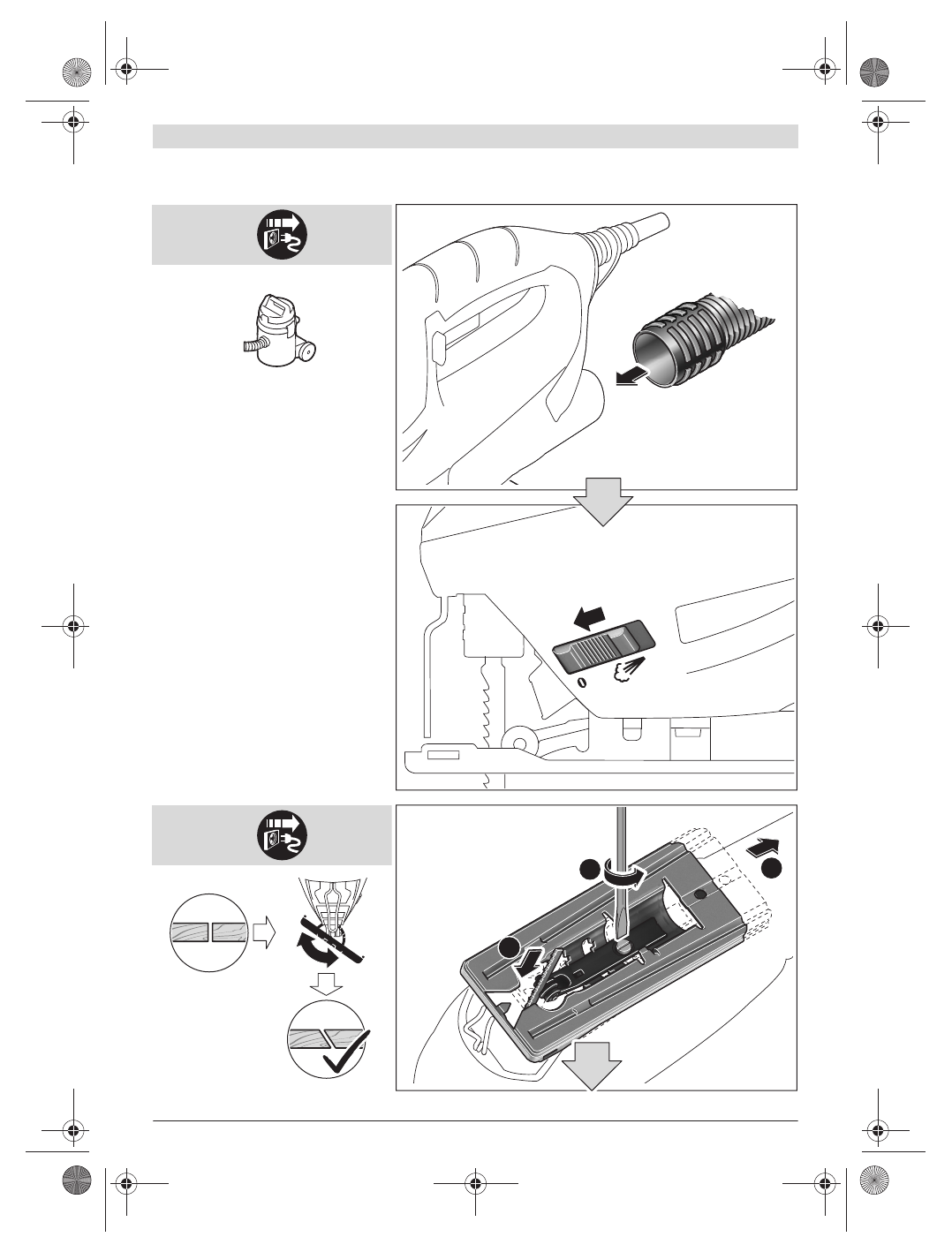 0