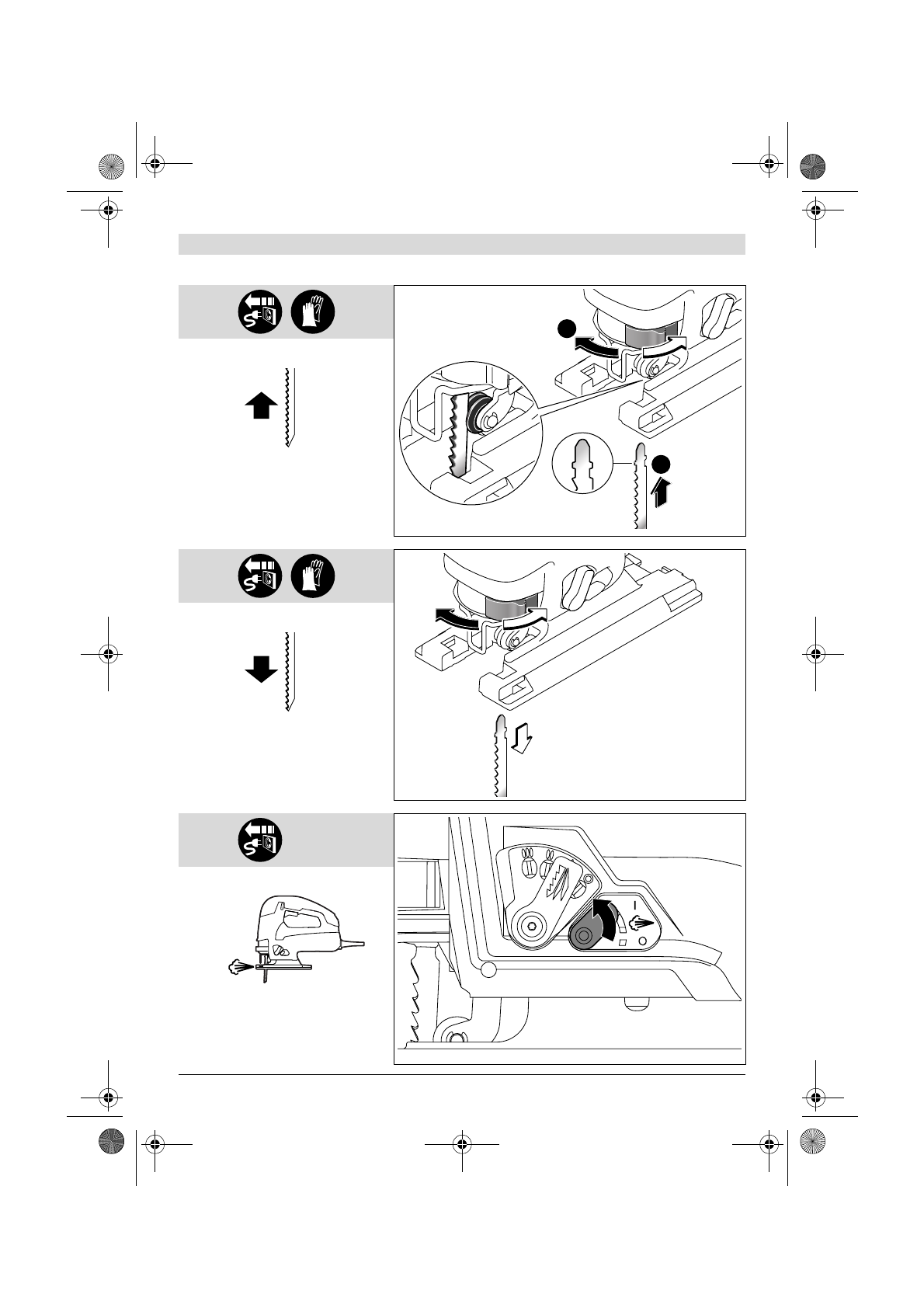 I