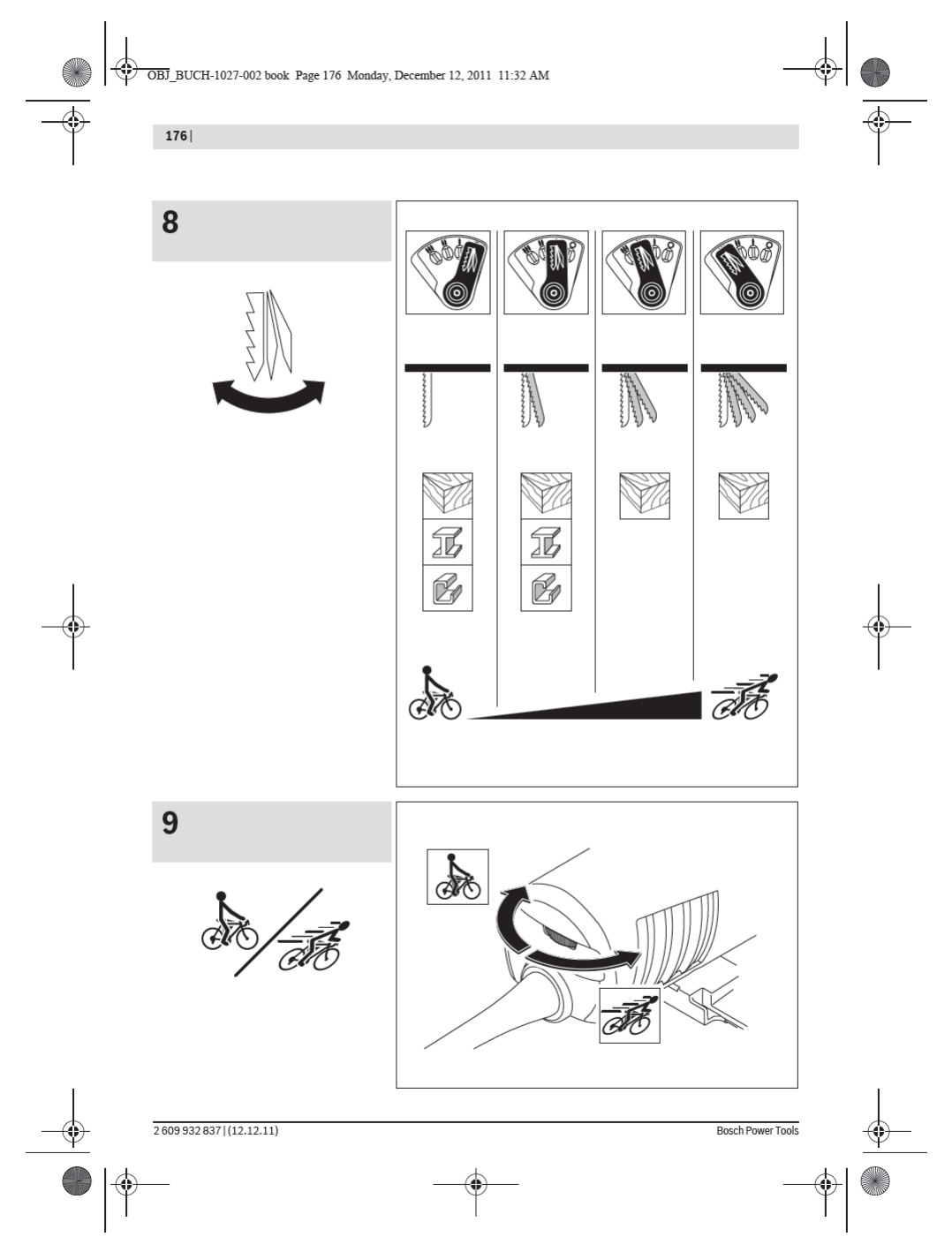 OBJ_BUCH-1027-002 book Page 176 Monday, December 12, 2011 11:32 AM

176 |

8

9

2 609 932 837 | (12.12.11)

Bosch Power Tools