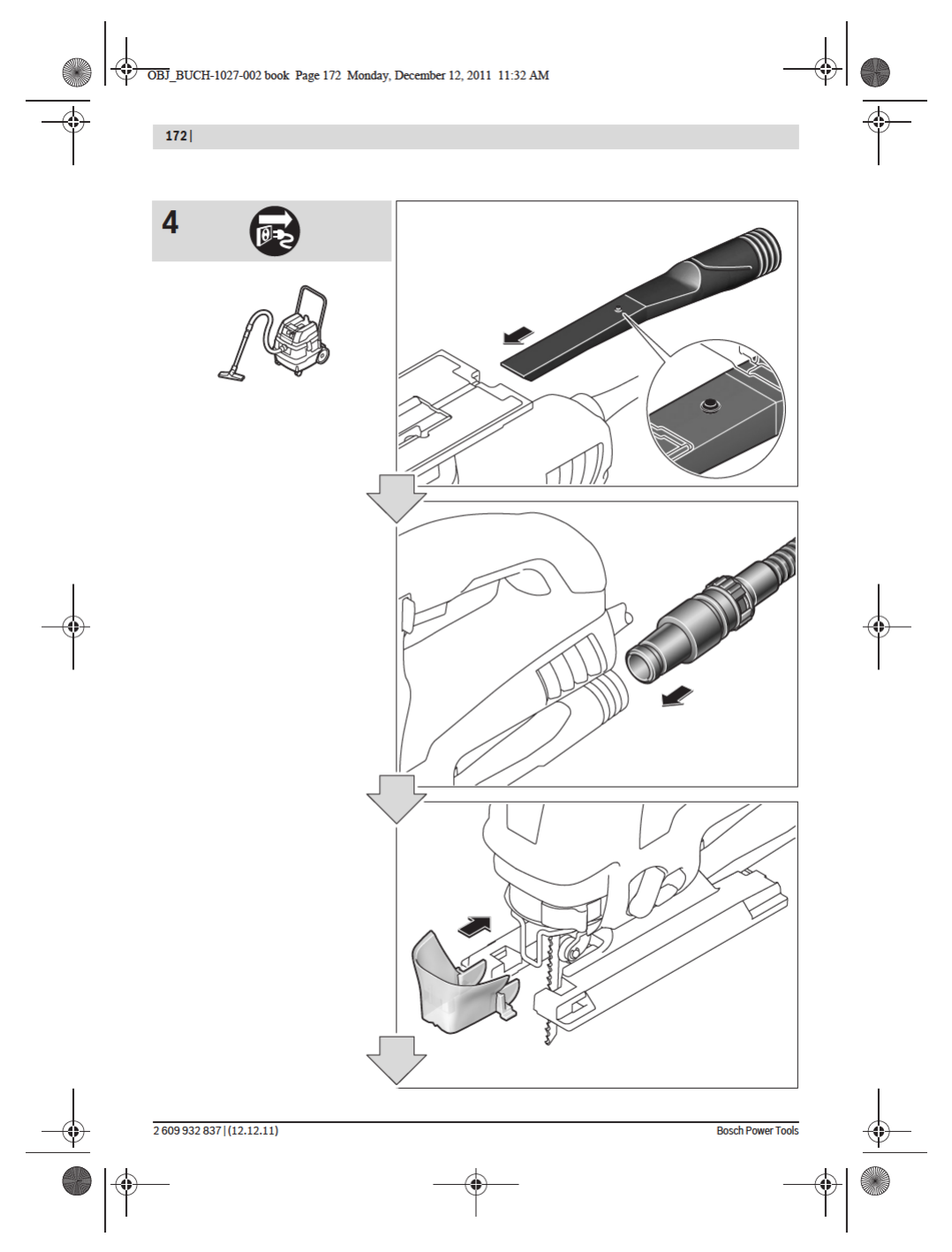 OBJ_BUCH-1027-002 book Page 172 Monday, December 12, 2011 11:32 AM

172 |

4

2 609 932 837 | (12.12.11)

Bosch Power Tools