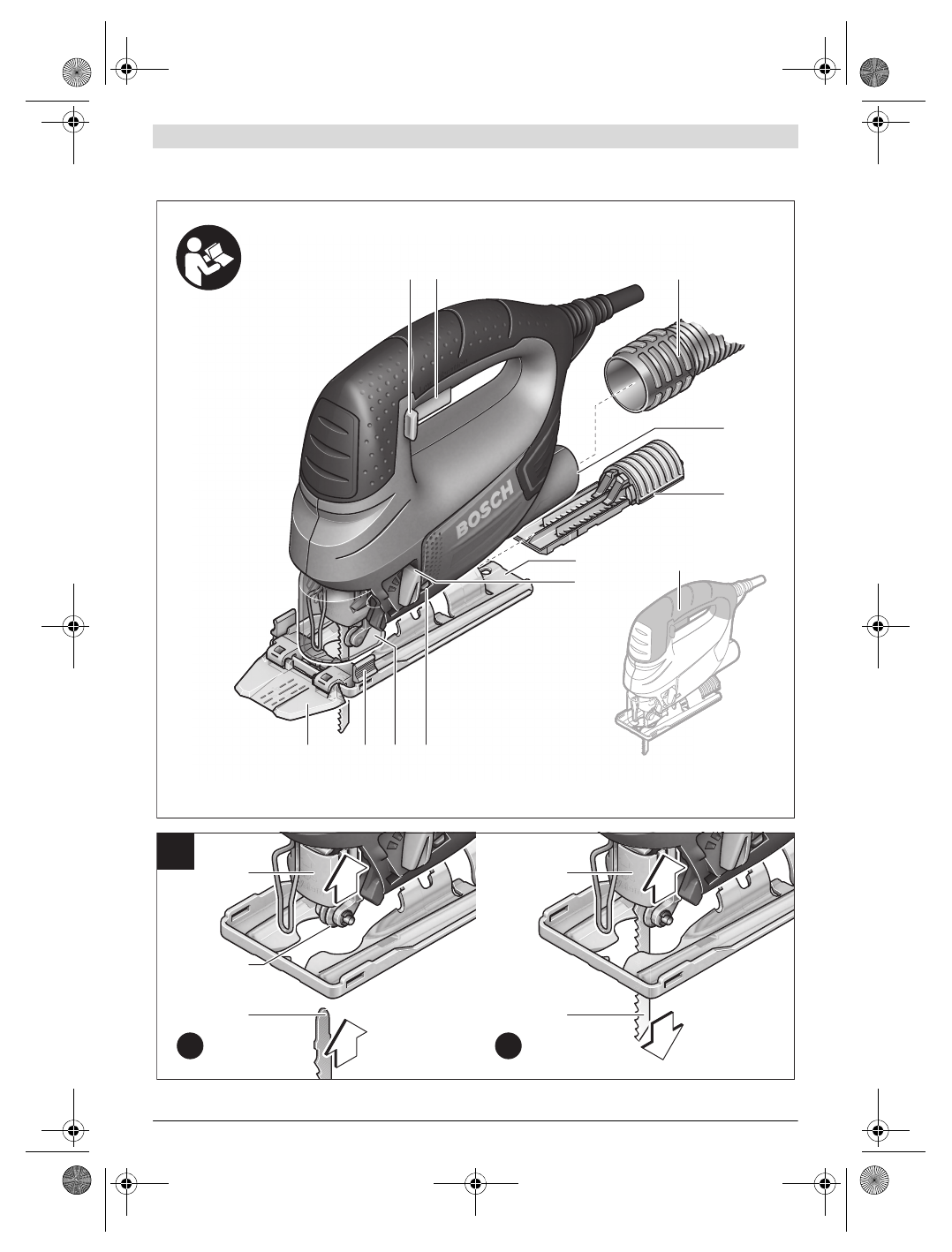 BOSCH