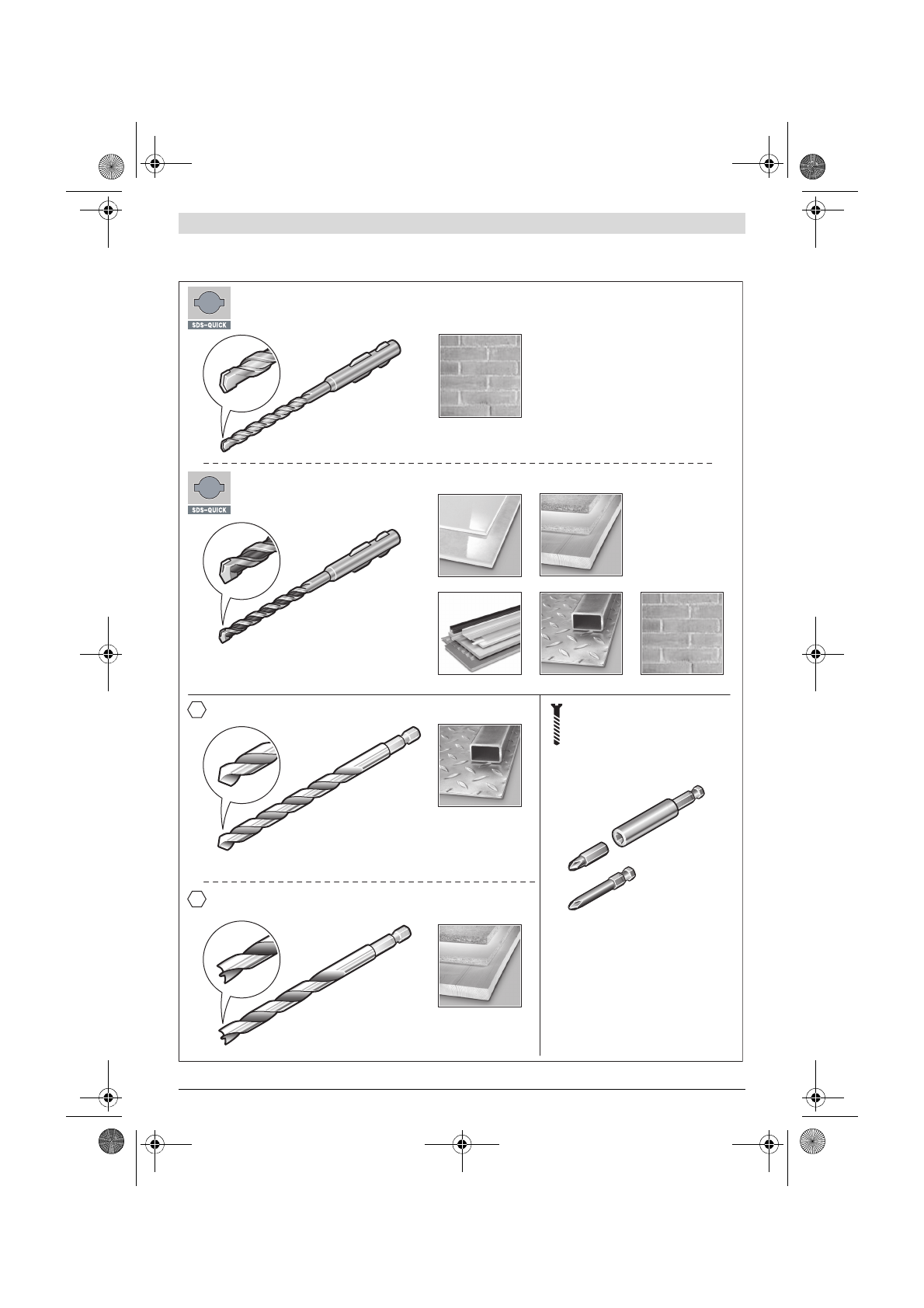 SDS-QUICK

SDS-QUICK