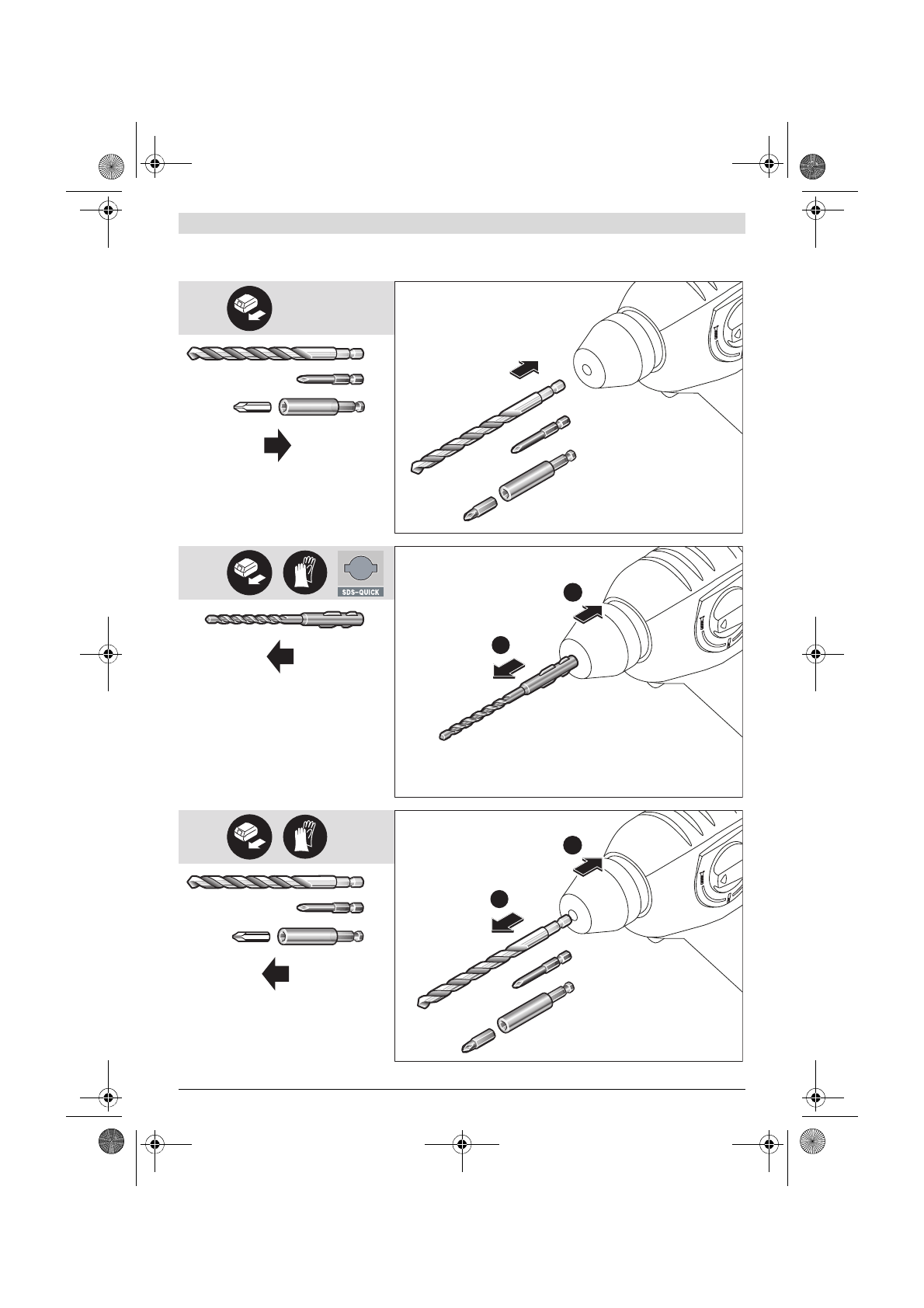 SDS-QUICK