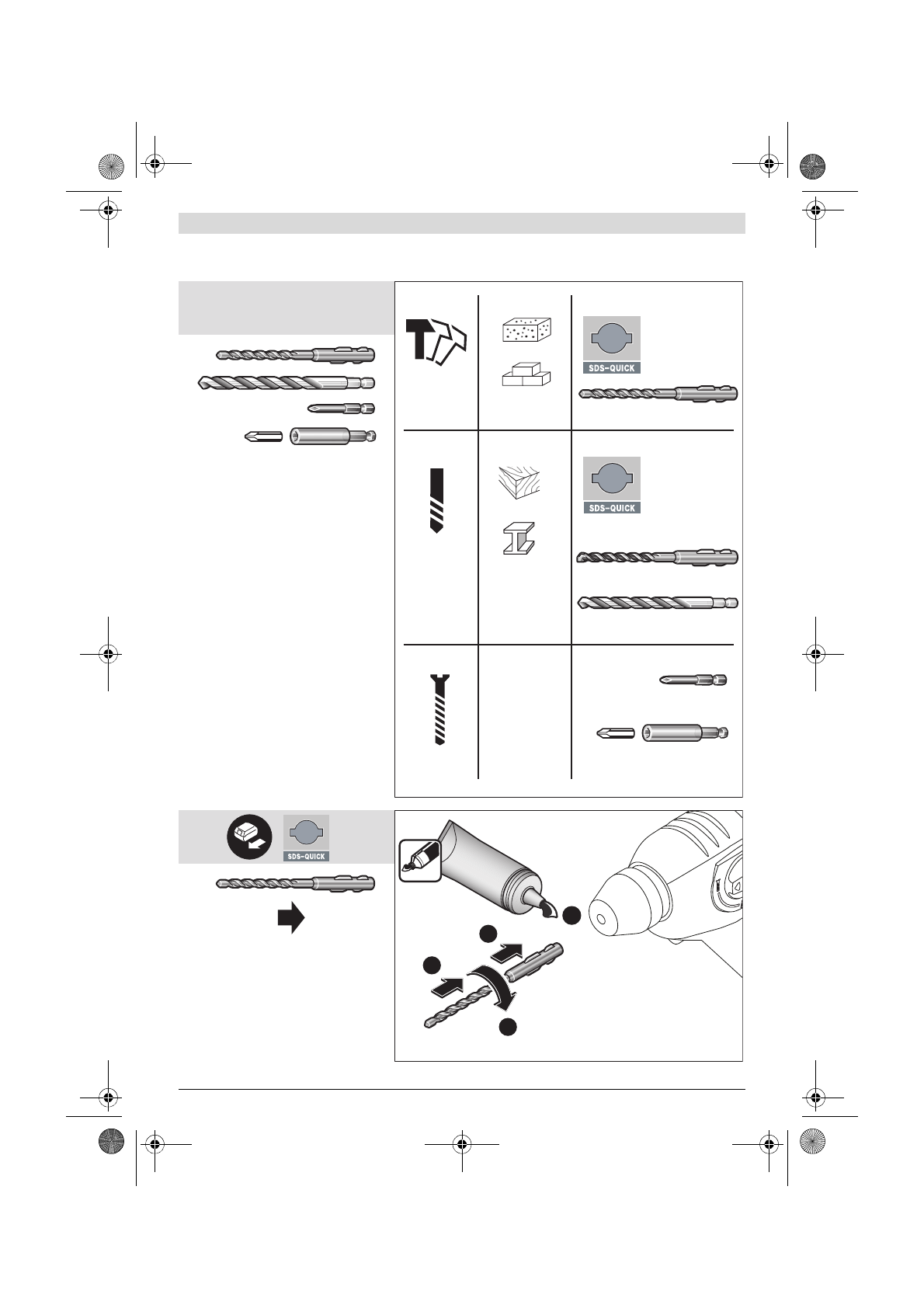 SDS-QUICK

SDS-QUICK

SDS-QUICK